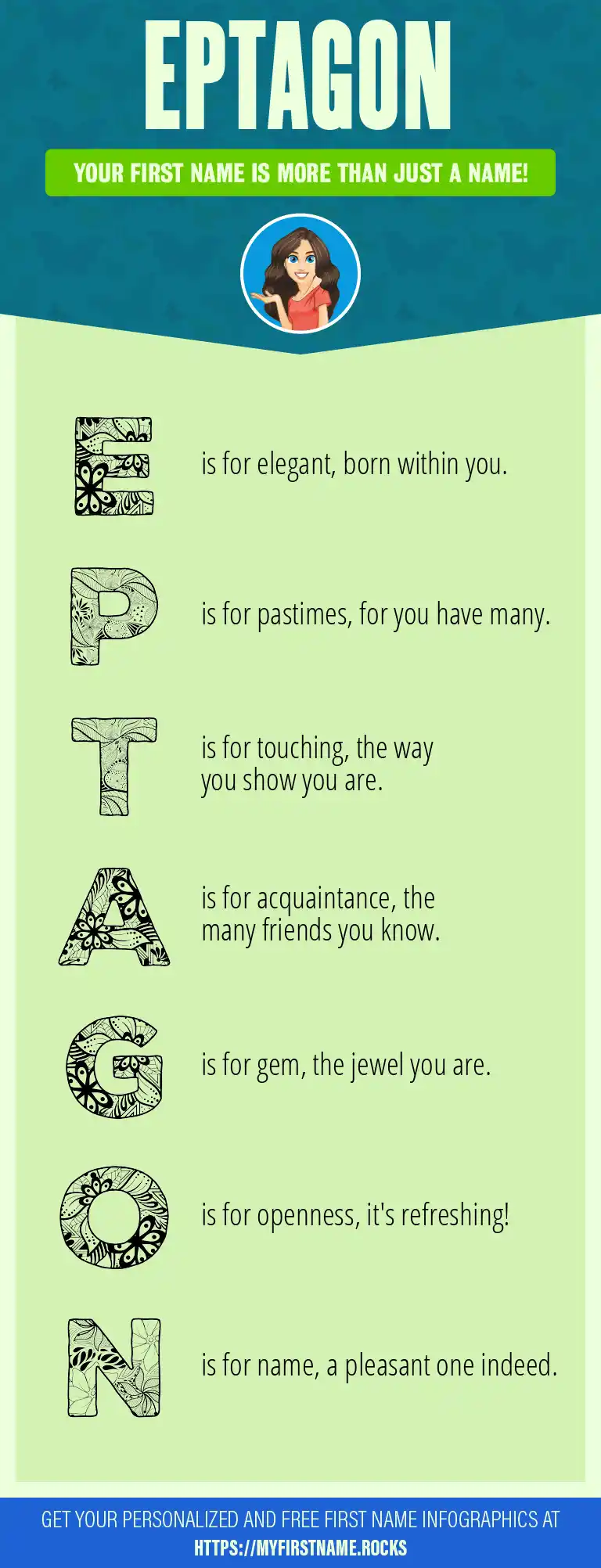 EPTAGON

YOUR FIRST NAME IS MORE THAN JUST A NAME!

E is for elegant, born within you.

P is for pastimes, for you have many.

T is for touching, the way you show you are.

A is for acquaintance, the many friends you know.

G is for gem, the jewel you are.

O is for openness, it's refreshing!

N is for name, a pleasant one indeed.

GET YOUR PERSONALIZED AND FREE FIRST NAME INFOGRAPHICS AT HTTPS://MYFIRSTNAME.ROCKS