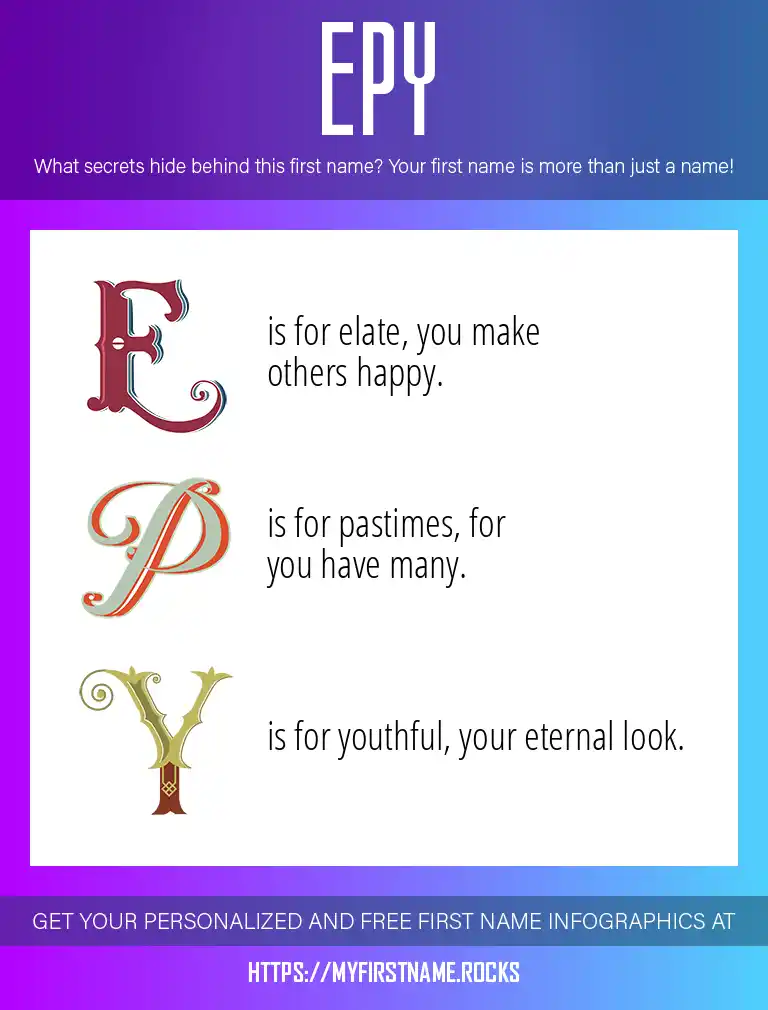 EPY

What secrets hide behind this first name? Your first name is more than just a name!

E

is for elate, you make others happy.

P

is for pastimes, for you have many.

Y

is for youthful, your eternal look.

GET YOUR PERSONALIZED AND FREE FIRST NAME INFOGRAPHICS AT

HTTPS://MYFIRSTNAME.ROCKS