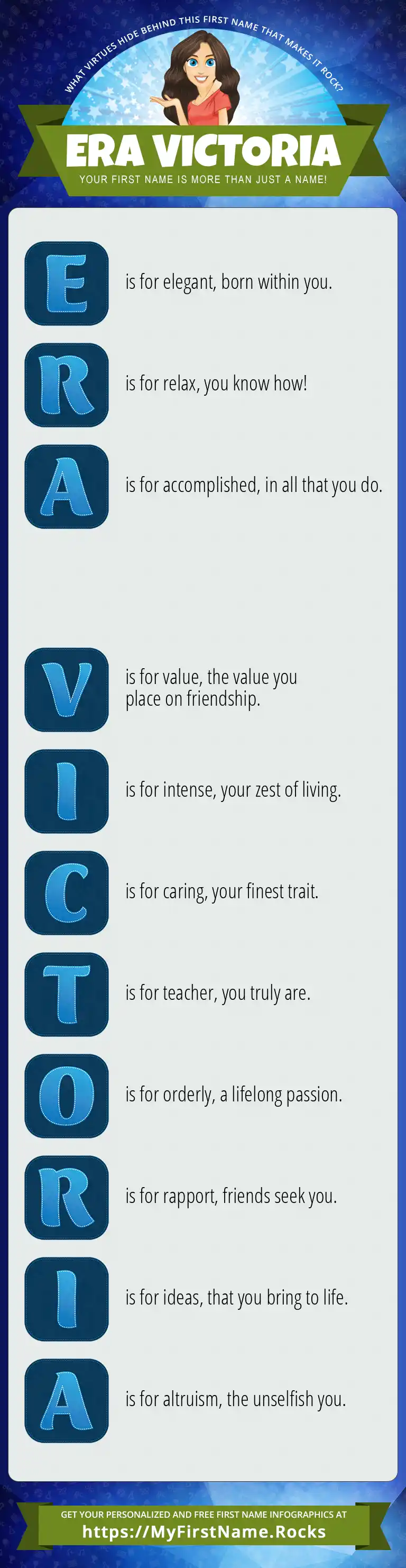 WHAT VIRTUES HIDE BEHIND THIS FIRST NAME THAT MAKES IT ROCK?

ERA VICTORIA

YOUR FIRST NAME IS MORE THAN JUST A NAME!

E is for elegant, born within you.

R is for relax, you know how!

A is for accomplished, in all that you do.

V is for value, the value you place on friendship.

I is for intense, your zest of living.

C is for caring, your finest trait.

T is for teacher, you truly are.

O is for orderly, a lifelong passion.

R is for rapport, friends seek you.

I is for ideas, that you bring to life.

A is for altruism, the unselfish you.

GET YOUR PERSONALIZED AND FREE FIRST NAME INFOGRAPHICS AT

https://MyFirstName.Rocks