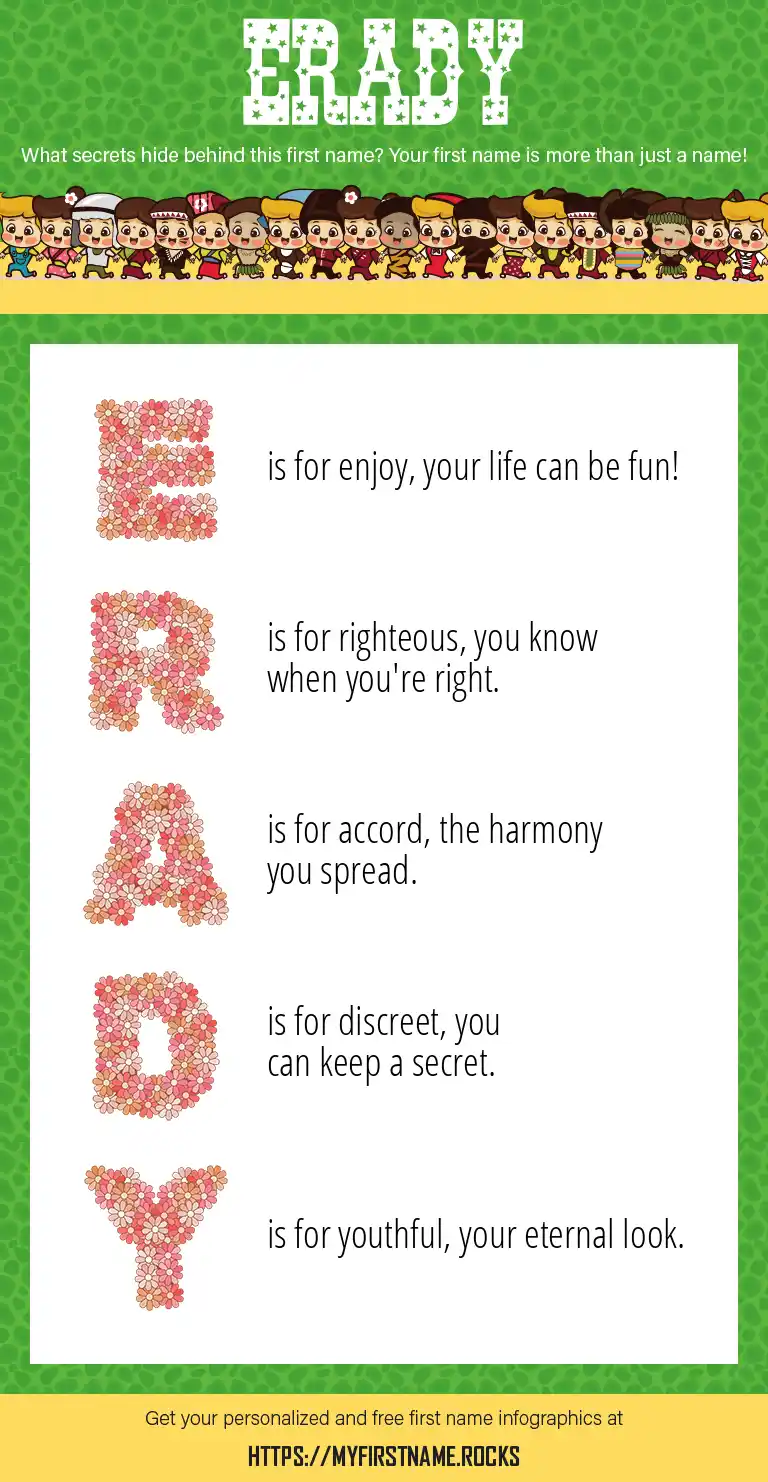 ERADY

What secrets hide behind this first name? Your first name is more than just a name!

E is for enjoy, your life can be fun!

R is for righteous, you know when you're right.

A is for accord, the harmony you spread.

D is for discreet, you can keep a secret.

Y is for youthful, your eternal look.

Get your personalized and free first name infographics at

HTTPS://MYFIRSTNAME.ROCKS