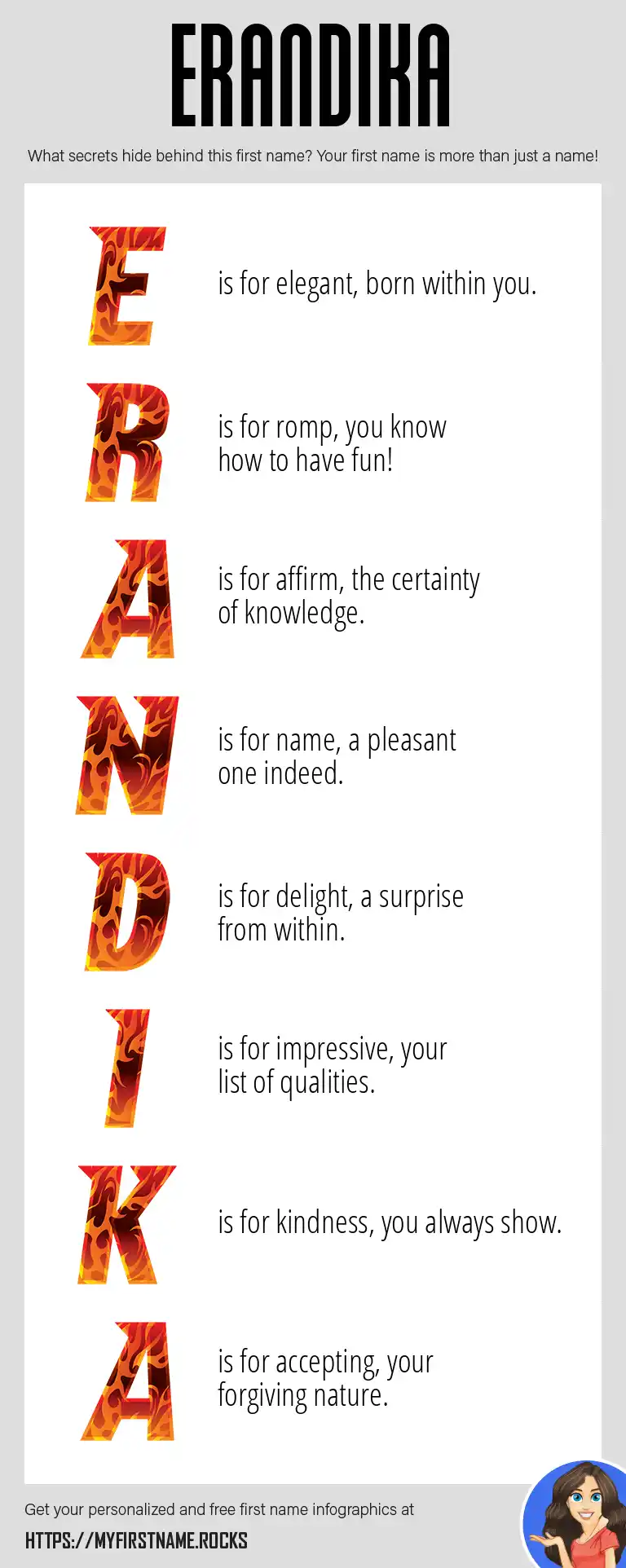 ERANDIKA

What secrets hide behind this first name? Your first name is more than just a name!

E is for elegant, born within you.

R is for romp, you know how to have fun!

A is for affirm, the certainty of knowledge.

N is for name, a pleasant one indeed.

D is for delight, a surprise from within.

I is for impressive, your list of qualities.

K is for kindness, you always show.

A is for accepting, your forgiving nature.

Get your personalized and free first name infographics at

HTTPS://MYFIRSTNAME.ROCKS