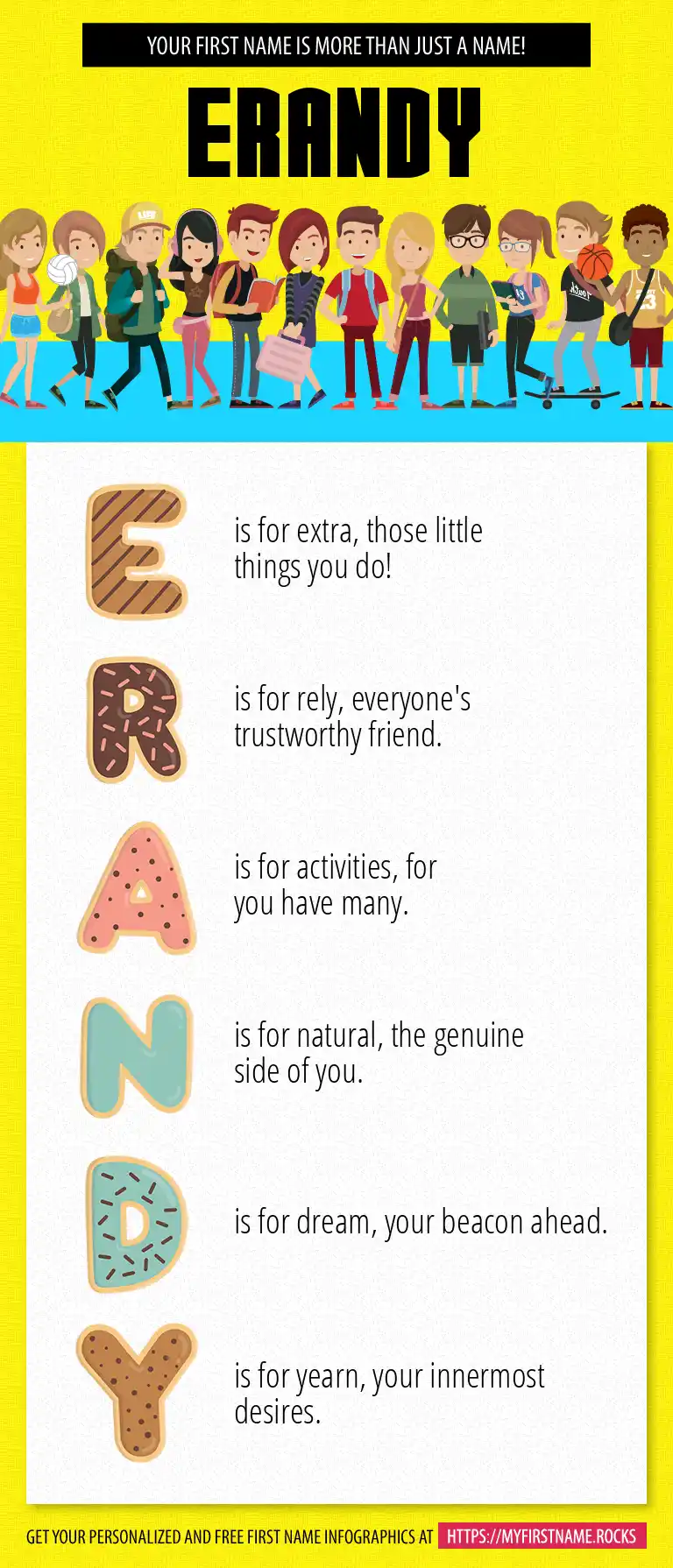 YOUR FIRST NAME IS MORE THAN JUST A NAME!

ERANDY

E is for extra, those little things you do!

R is for rely, everyone's trustworthy friend.

A is for activities, for you have many.

N is for natural, the genuine side of you.

D is for dream, your beacon ahead.

Y is for yearn, your innermost desires.

GET YOUR PERSONALIZED AND FREE FIRST NAME INFOGRAPHICS AT HTTPS://MYFIRSTNAME.ROCKS