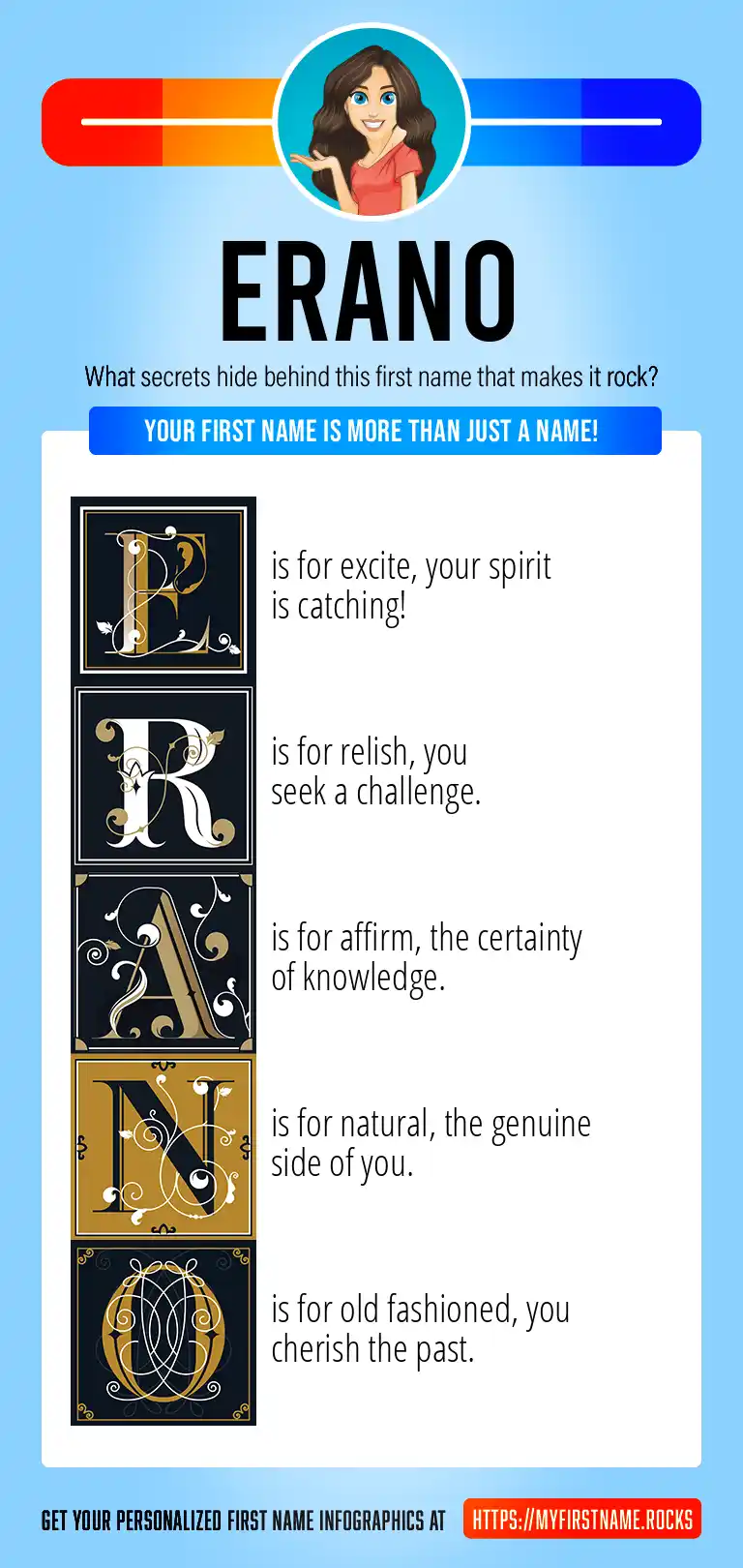 ERANO

What secrets hide behind this first name that makes it rock?

YOUR FIRST NAME IS MORE THAN JUST A NAME!

E is for excite, your spirit is catching!

R is for relish, you seek a challenge.

A is for affirm, the certainty of knowledge.

N is for natural, the genuine side of you.

O is for old fashioned, you cherish the past.

GET YOUR PERSONALIZED FIRST NAME INFOGRAPHICS AT HTTPS://MYFIRSTNAME.ROCKS