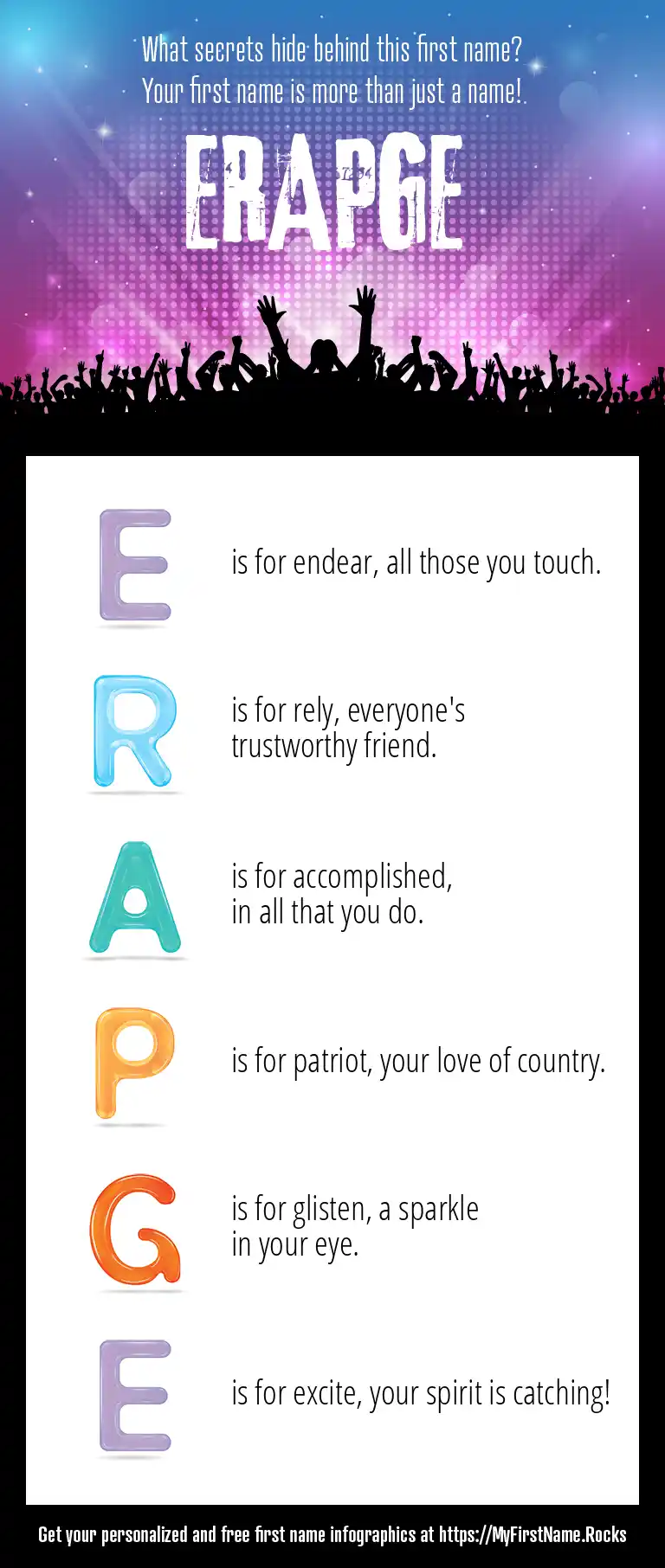 What secrets hide behind this first name?
Your first name is more than just a name!

ERAPGE

E is for endear, all those you touch.

R is for rely, everyone's trustworthy friend.

A is for accomplished, in all that you do.

P is for patriot, your love of country.

G is for glisten, a sparkle in your eye.

E is for excite, your spirit is catching!

Get your personalized and free first name infographics at https://MyFirstName.Rocks