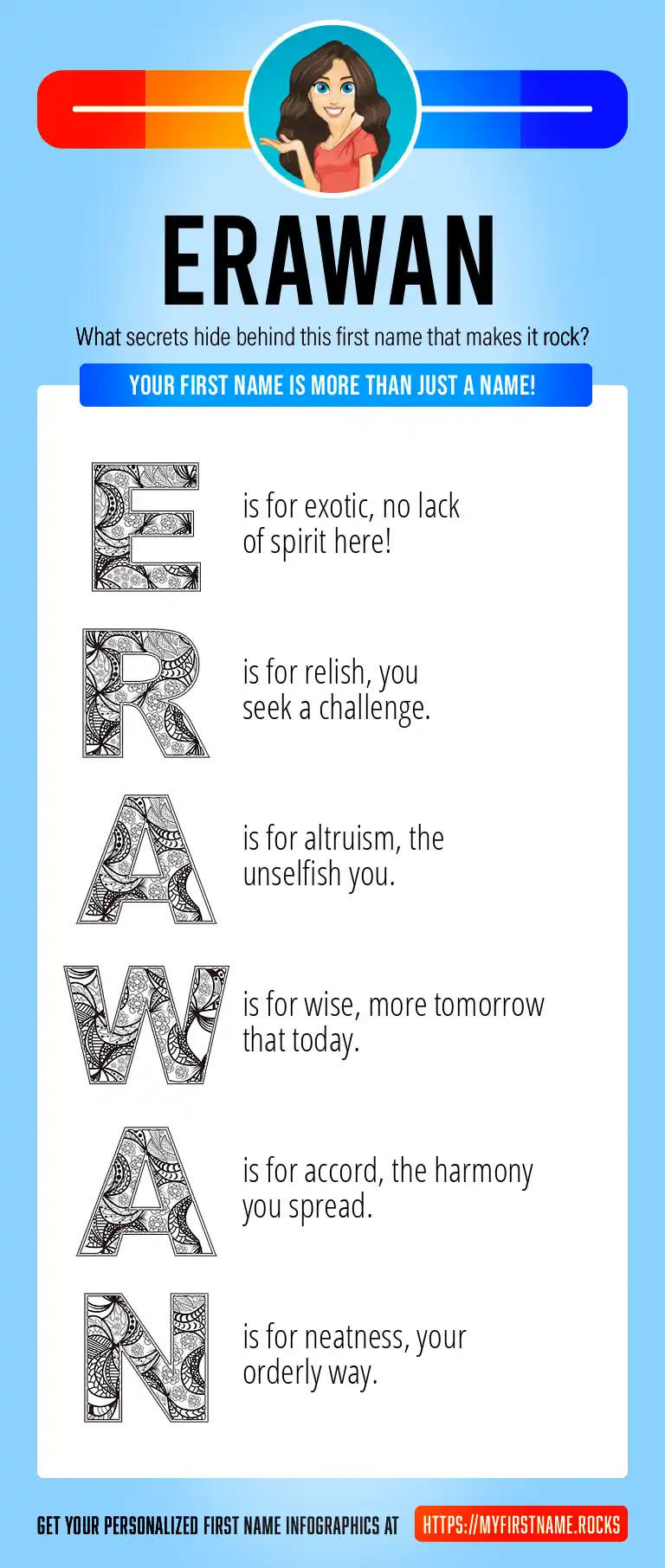 ERAWAN

What secrets hide behind this first name that makes it rock?

YOUR FIRST NAME IS MORE THAN JUST A NAME!

E is for exotic, no lack of spirit here!

R is for relish, you seek a challenge.

A is for altruism, the unselfish you.

W is for wise, more tomorrow that today.

A is for accord, the harmony you spread.

N is for neatness, your orderly way.

GET YOUR PERSONALIZED FIRST NAME INFOGRAPHICS AT HTTPS://MYFIRSTNAME.ROCKS