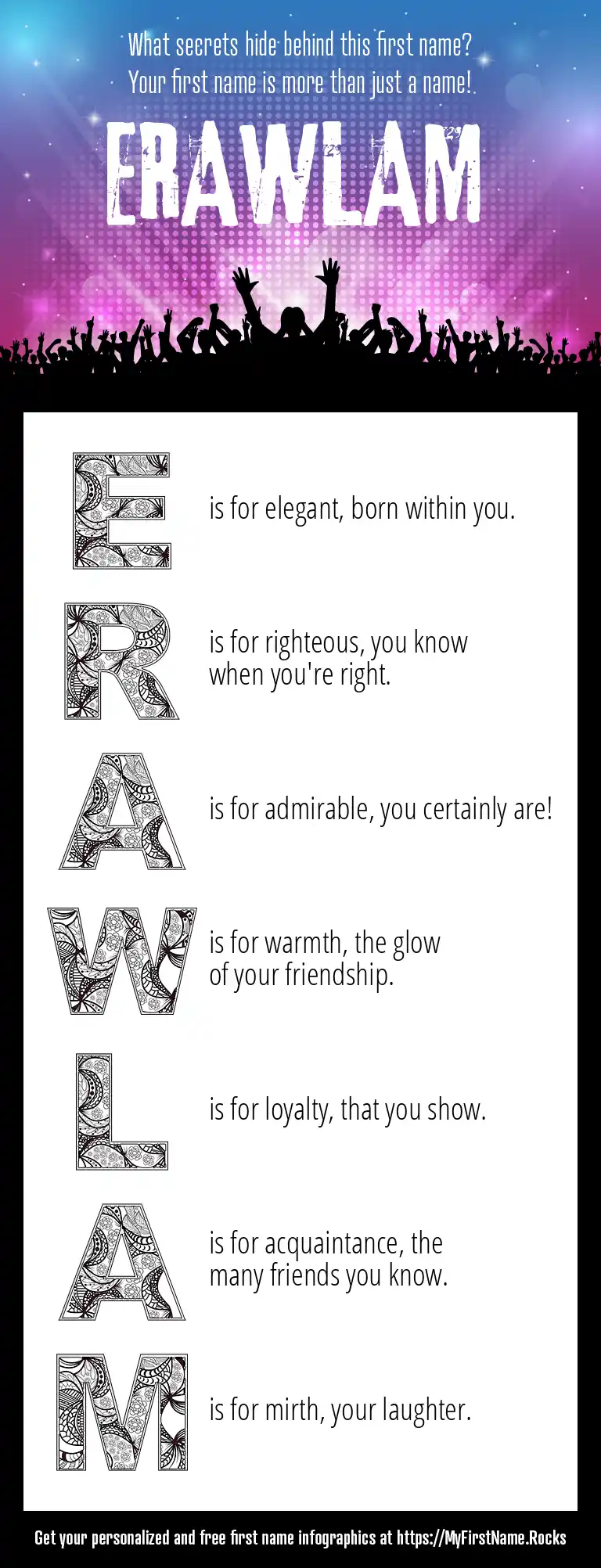 What secrets hide behind this first name?
Your first name is more than just a name!

ERAWLAM

E is for elegant, born within you.

R is for righteous, you know when you're right.

A is for admirable, you certainly are!

W is for warmth, the glow of your friendship.

L is for loyalty, that you show.

A is for acquaintance, the many friends you know.

M is for mirth, your laughter.

Get your personalized and free first name infographics at https://MyFirstName.Rocks