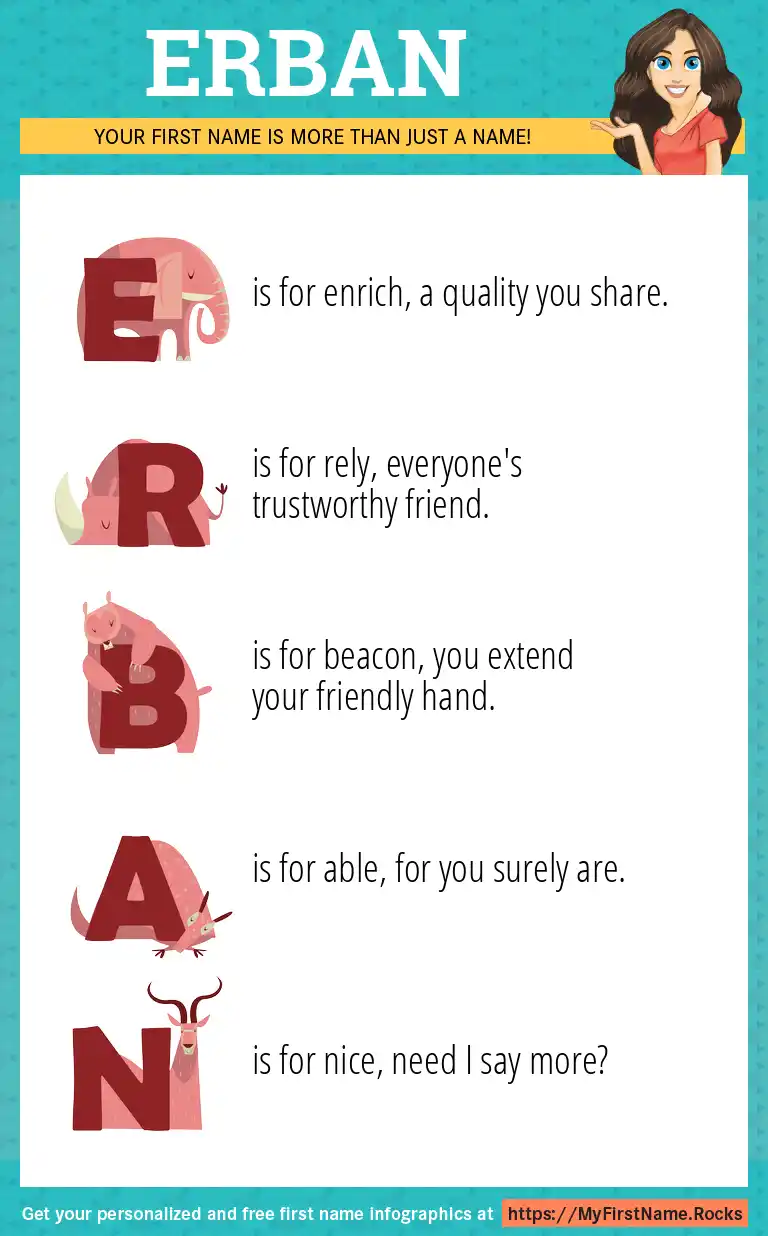 ERBAN

YOUR FIRST NAME IS MORE THAN JUST A NAME!

E is for enrich, a quality you share.

R is for rely, everyone's trustworthy friend.

B is for beacon, you extend your friendly hand.

A is for able, for you surely are.

N is for nice, need I say more?

Get your personalized and free first name infographics at https://MyFirstName.Rocks