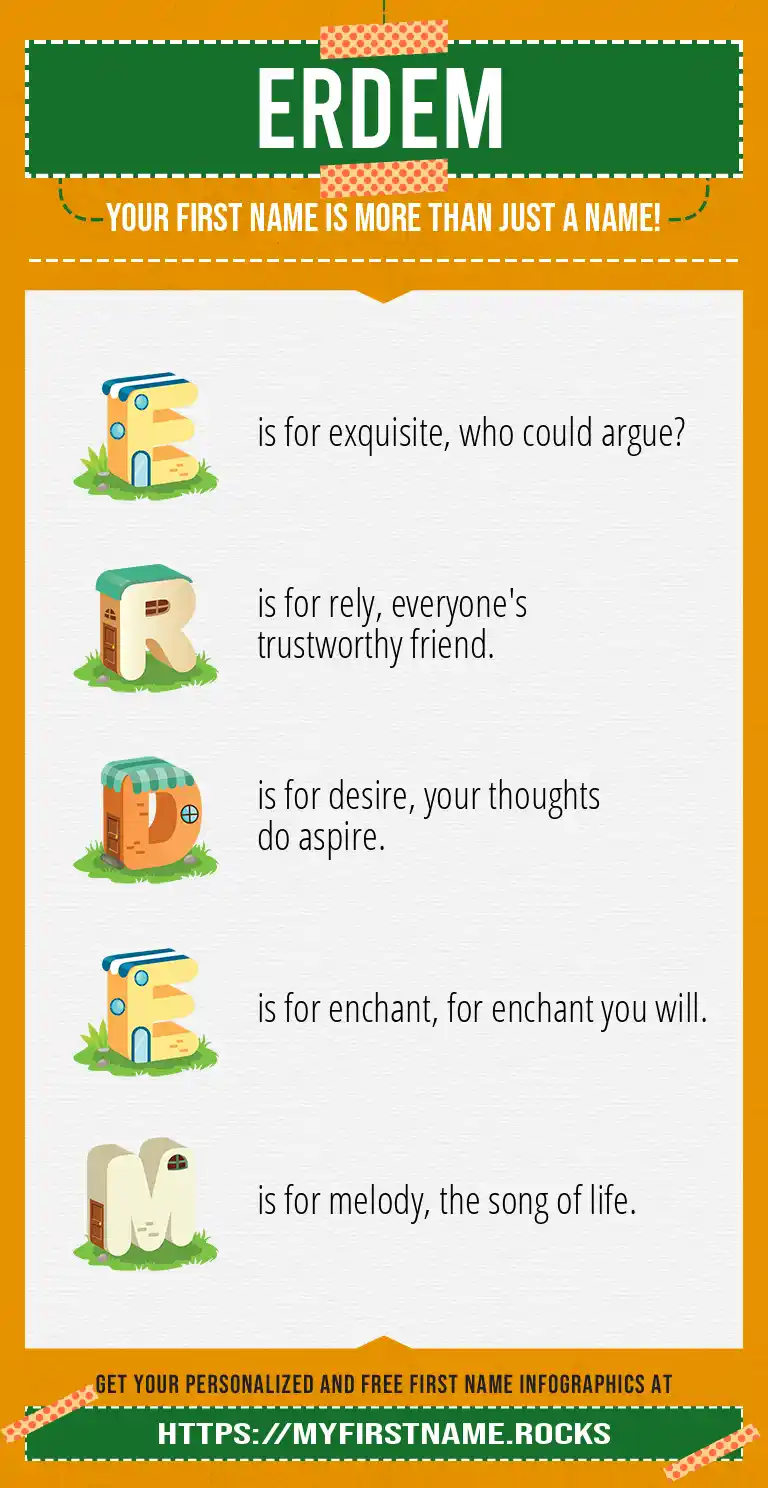 ERDEM

YOUR FIRST NAME IS MORE THAN JUST A NAME!

E is for exquisite, who could argue?

R is for rely, everyone's trustworthy friend.

D is for desire, your thoughts do aspire.

E is for enchant, for enchant you will.

M is for melody, the song of life.

GET YOUR PERSONALIZED AND FREE FIRST NAME INFOGRAPHICS AT

HTTPS://MYFIRSTNAME.ROCKS