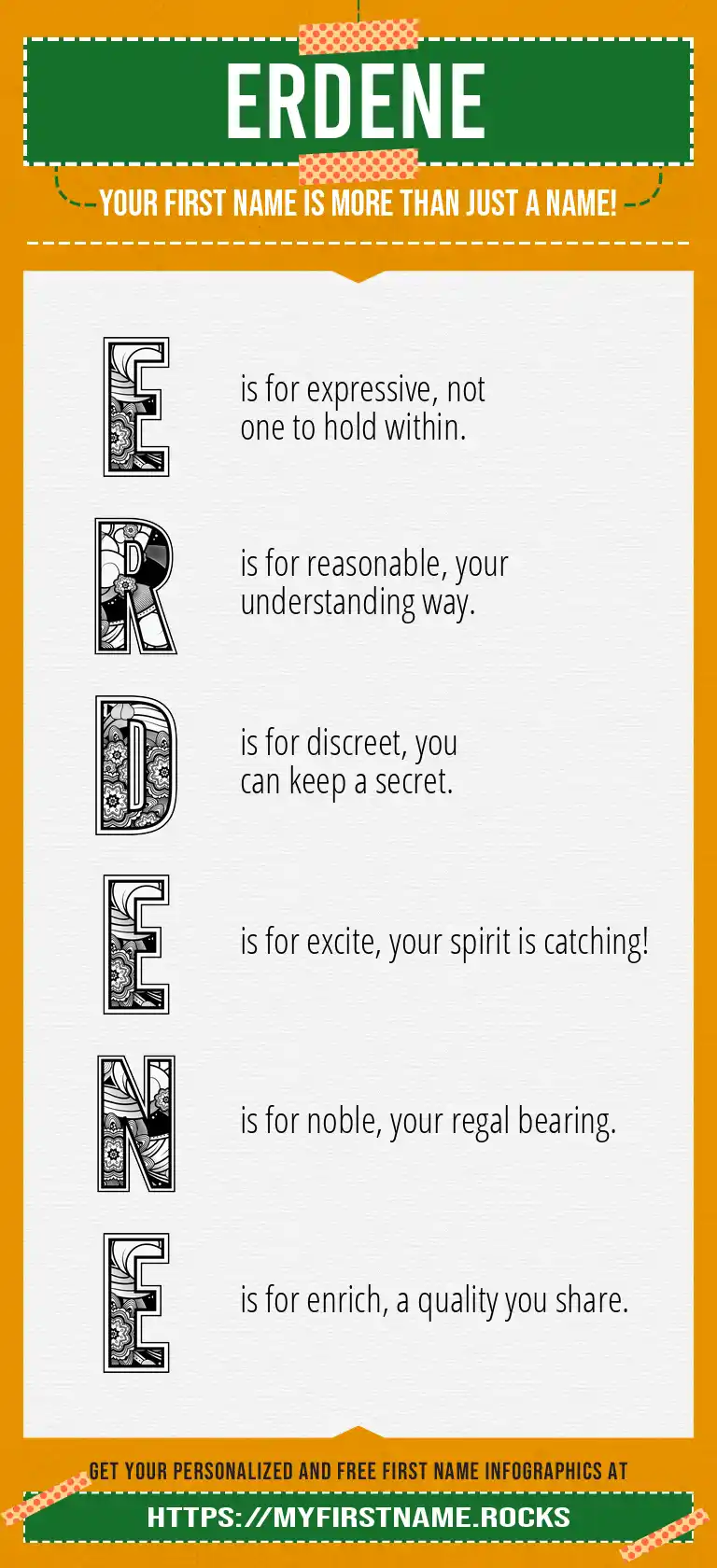 ERDENE

YOUR FIRST NAME IS MORE THAN JUST A NAME!

E is for expressive, not one to hold within.

R is for reasonable, your understanding way.

D is for discreet, you can keep a secret.

E is for excite, your spirit is catching!

N is for noble, your regal bearing.

E is for enrich, a quality you share.

GET YOUR PERSONALIZED AND FREE FIRST NAME INFOGRAPHICS AT

HTTPS://MYFIRSTNAME.ROCKS