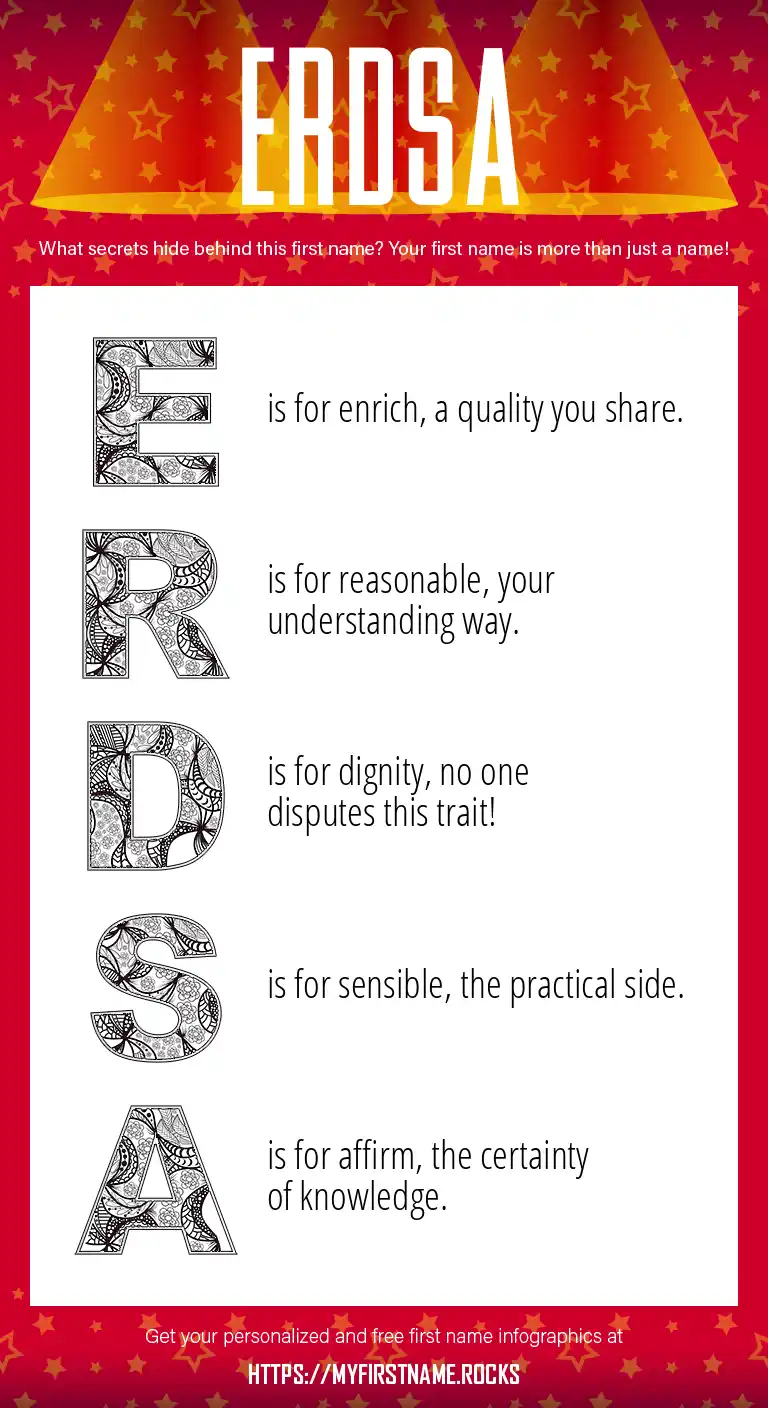 ERDSA

What secrets hide behind this first name? Your first name is more than just a name!

E is for enrich, a quality you share.

R is for reasonable, your understanding way.

D is for dignity, no one disputes this trait!

S is for sensible, the practical side.

A is for affirm, the certainty of knowledge.

Get your personalized and free first name infographics at

HTTPS://MYFIRSTNAME.ROCKS