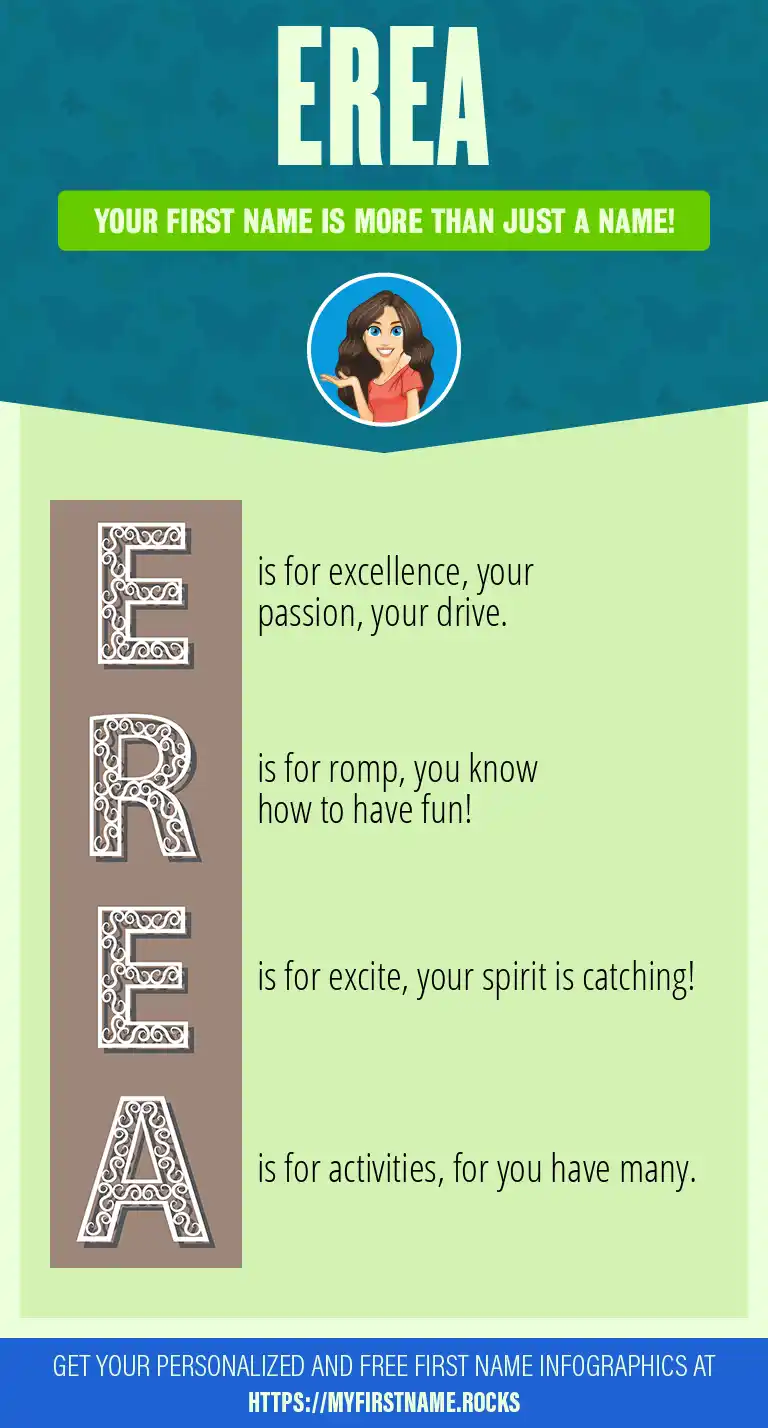 EREA

YOUR FIRST NAME IS MORE THAN JUST A NAME!

E is for excellence, your passion, your drive.

R is for romp, you know how to have fun!

E is for excite, your spirit is catching!

A is for activities, for you have many.

GET YOUR PERSONALIZED AND FREE FIRST NAME INFOGRAPHICS AT HTTPS://MYFIRSTNAME.ROCKS