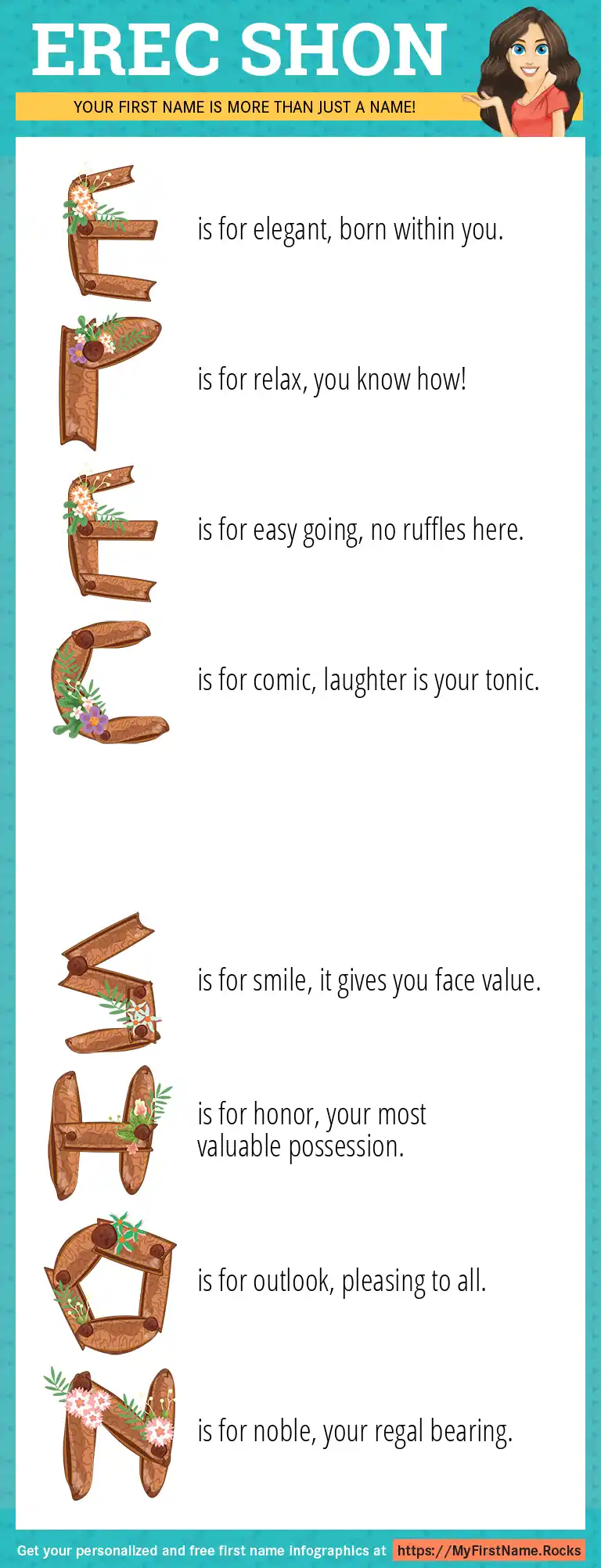 EREC SHON

YOUR FIRST NAME IS MORE THAN JUST A NAME!

E is for elegant, born within you.

R is for relax, you know how!

E is for easy going, no ruffles here.

C is for comic, laughter is your tonic.

S is for smile, it gives you face value.

H is for honor, your most valuable possession.

O is for outlook, pleasing to all.

N is for noble, your regal bearing.

Get your personalized and free first name infographics at https://MyFirstName.Rocks