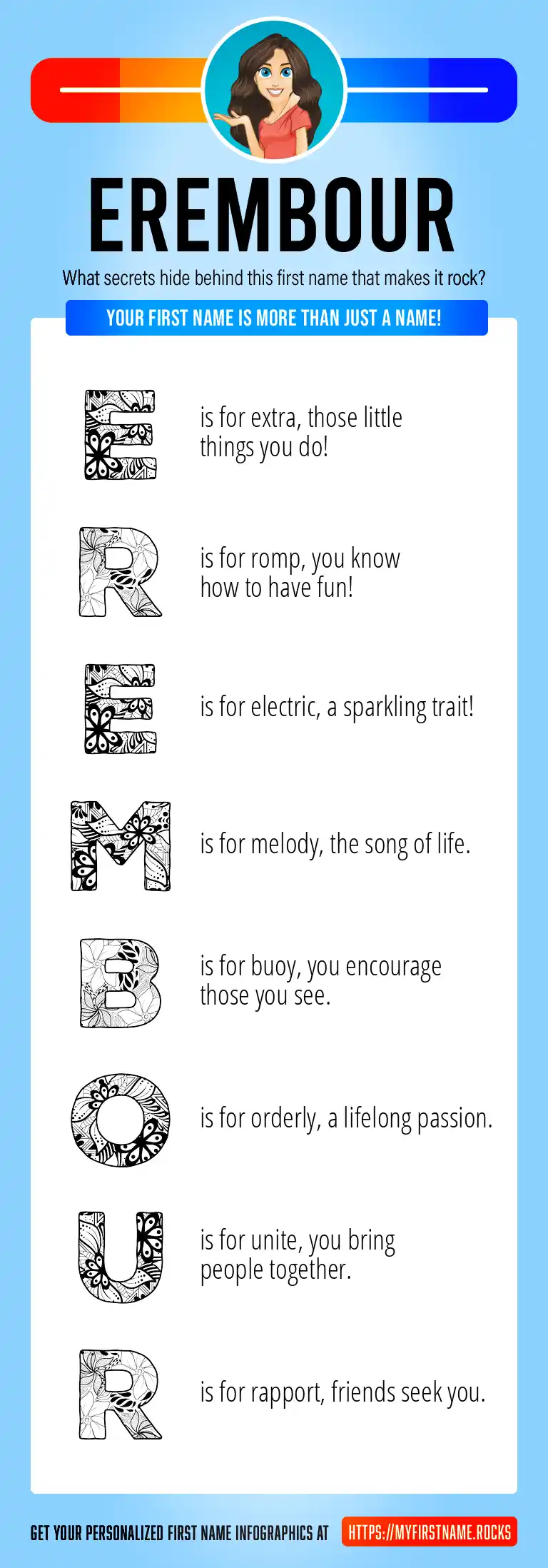 EREMBOUR

What secrets hide behind this first name that makes it rock?

YOUR FIRST NAME IS MORE THAN JUST A NAME!

E is for extra, those little things you do!

R is for romp, you know how to have fun!

E is for electric, a sparkling trait!

M is for melody, the song of life.

B is for buoy, you encourage those you see.

O is for orderly, a lifelong passion.

U is for unite, you bring people together.

R is for rapport, friends seek you.

GET YOUR PERSONALIZED FIRST NAME INFOGRAPHICS AT HTTPS://MYFIRSTNAME.ROCKS