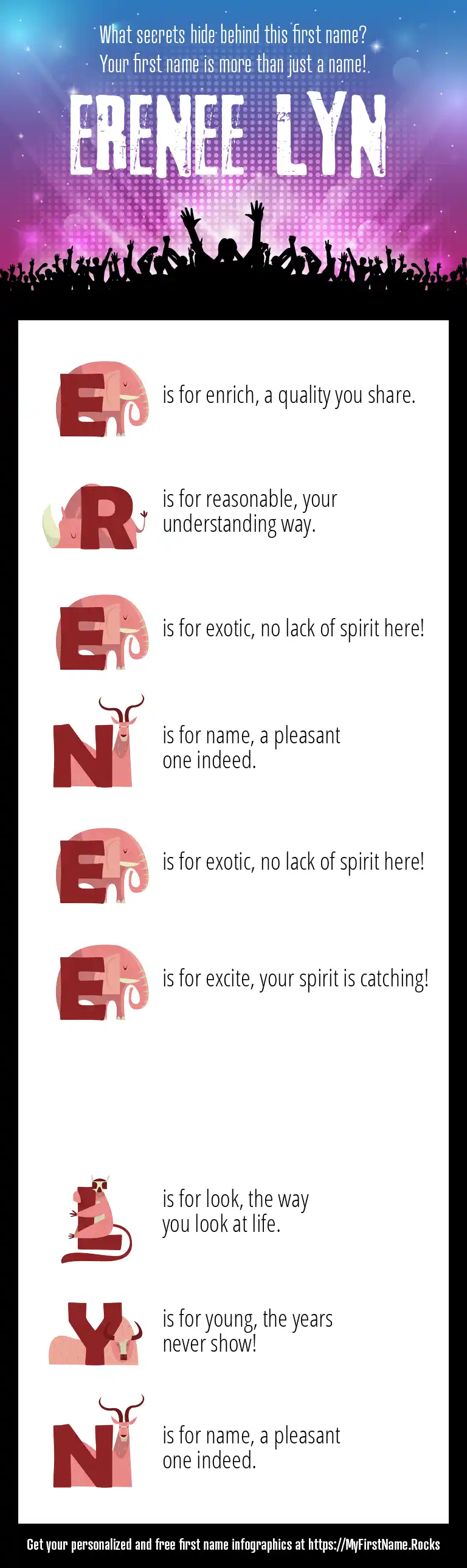 What secrets hide behind this first name?
Your first name is more than just a name!

ERENEE LYN

E is for enrich, a quality you share.

R is for reasonable, your understanding way.

E is for exotic, no lack of spirit here!

N is for name, a pleasant one indeed.

E is for exotic, no lack of spirit here!

E is for excite, your spirit is catching!

L is for look, the way you look at life.

Y is for young, the years never show!

N is for name, a pleasant one indeed.

Get your personalized and free first name infographics at https://MyFirstName.Rocks