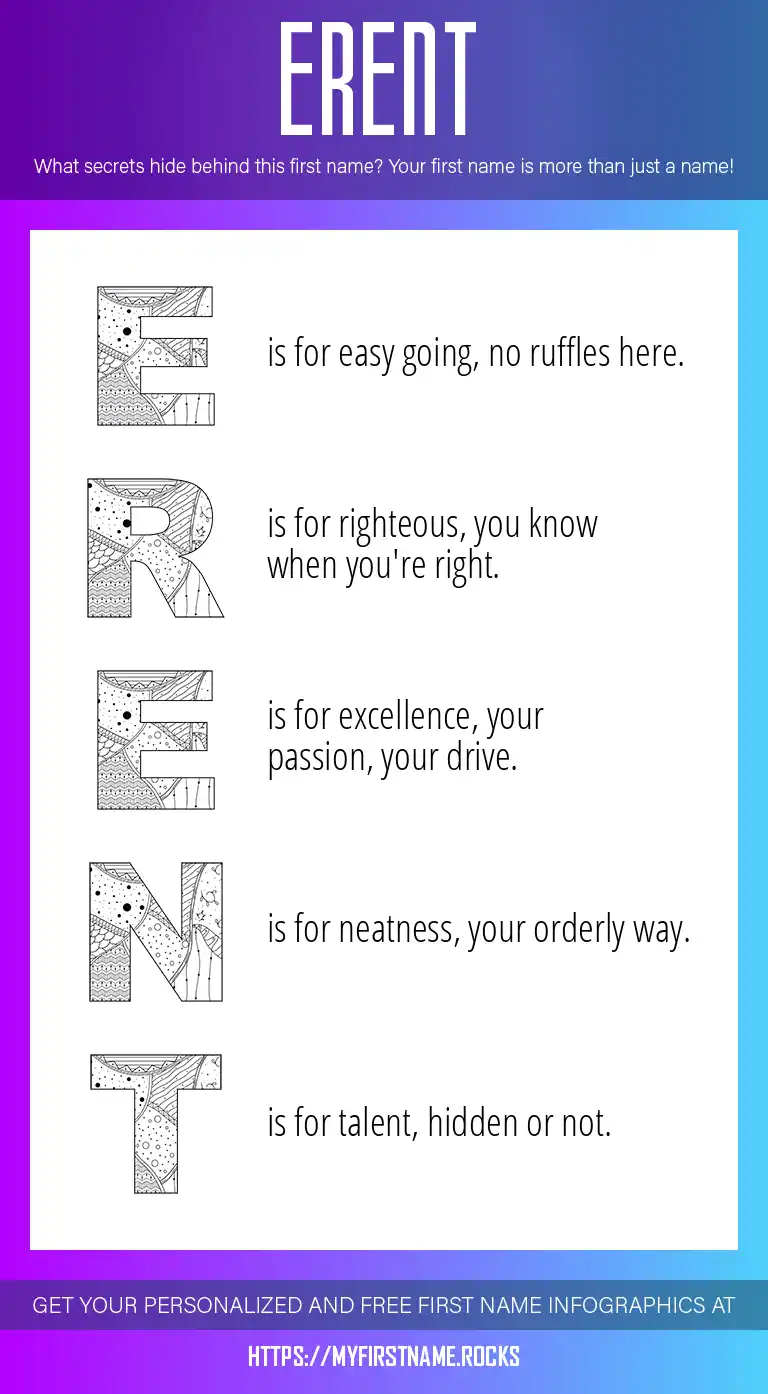 ERENT

What secrets hide behind this first name? Your first name is more than just a name!

E is for easy going, no ruffles here.

R is for righteous, you know when you're right.

E is for excellence, your passion, your drive.

N is for neatness, your orderly way.

T is for talent, hidden or not.

GET YOUR PERSONALIZED AND FREE FIRST NAME INFOGRAPHICS AT

HTTPS://MYFIRSTNAME.ROCKS