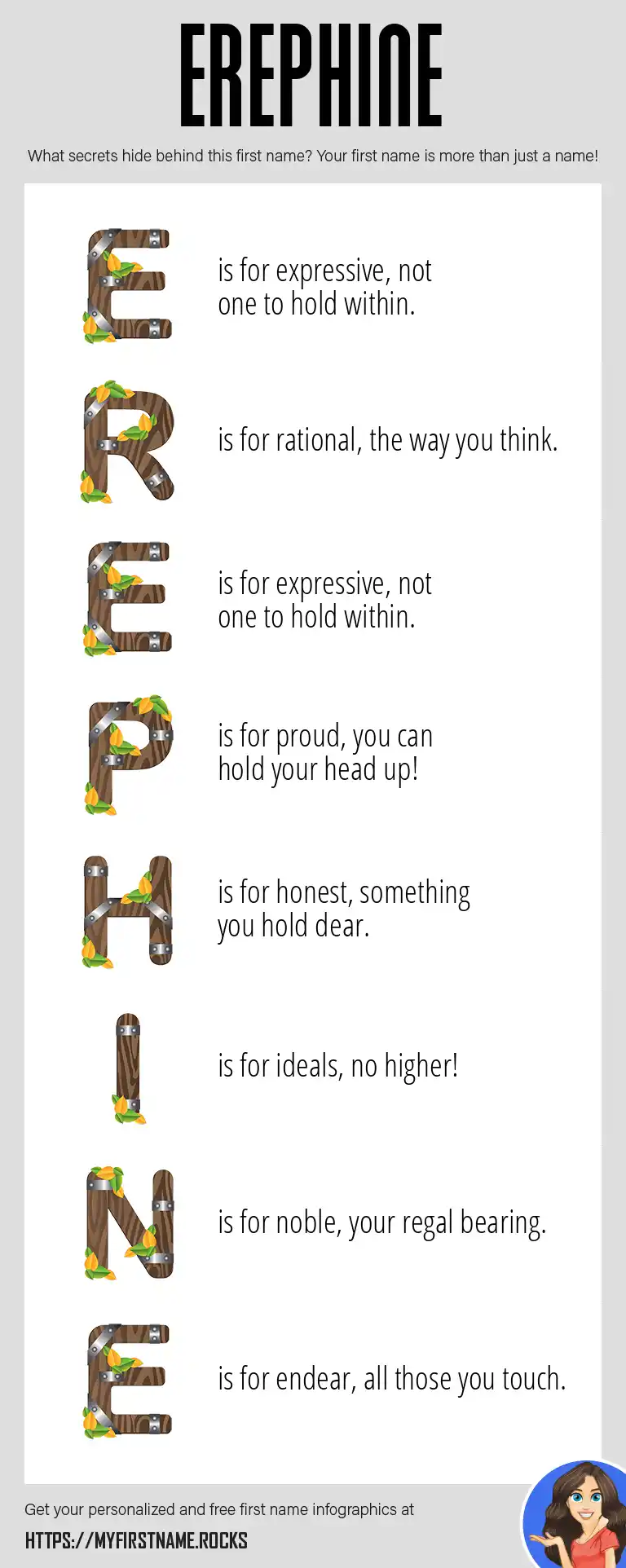 EREPHINE

What secrets hide behind this first name? Your first name is more than just a name!

E is for expressive, not one to hold within.

R is for rational, the way you think.

E is for expressive, not one to hold within.

P is for proud, you can hold your head up!

H is for honest, something you hold dear.

I is for ideals, no higher!

N is for noble, your regal bearing.

E is for endear, all those you touch.

Get your personalized and free first name infographics at

HTTPS://MYFIRSTNAME.ROCKS