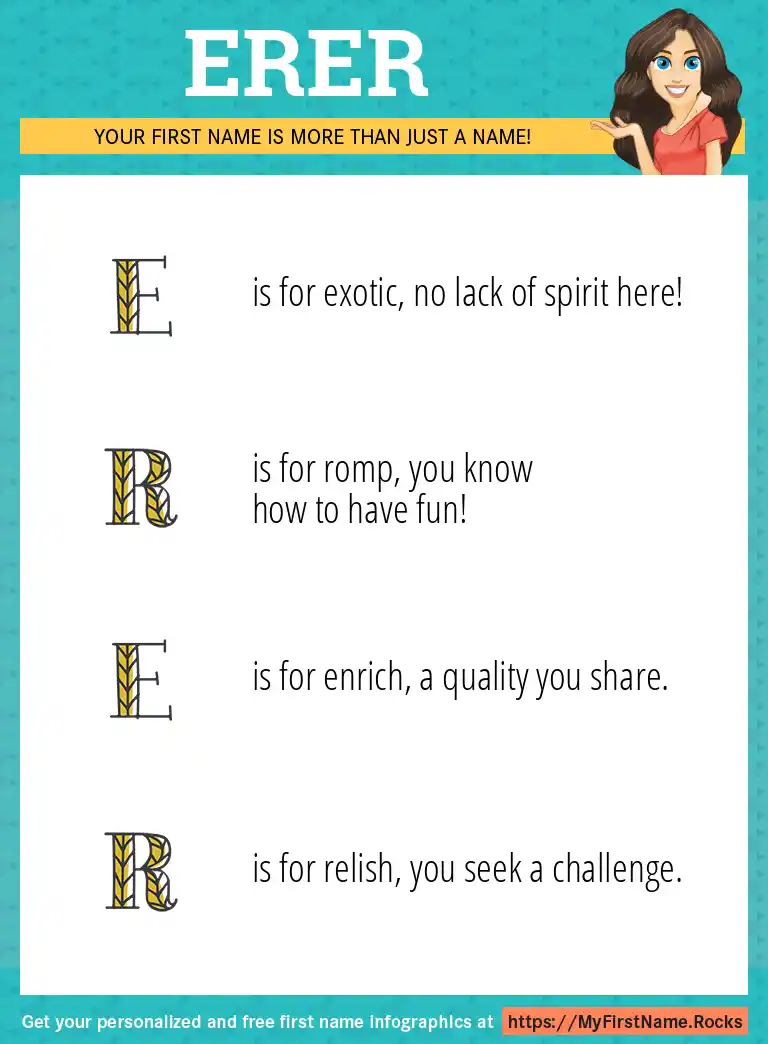 ERER

YOUR FIRST NAME IS MORE THAN JUST A NAME!

E is for exotic, no lack of spirit here!

R is for romp, you know how to have fun!

E is for enrich, a quality you share.

R is for relish, you seek a challenge.

Get your personalized and free first name infographics at https://MyFirstName.Rocks