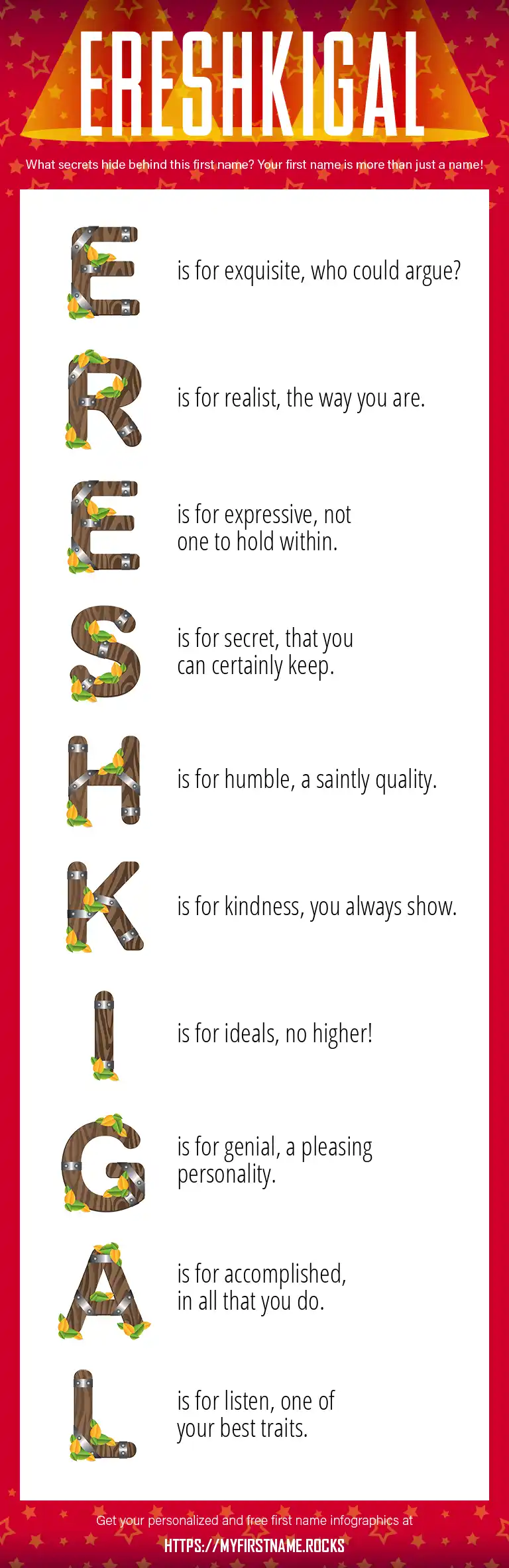 ERESHKIGAL

What secrets hide behind this first name? Your first name is more than just a name!

E is for exquisite, who could argue?

R is for realist, the way you are.

E is for expressive, not one to hold within.

S is for secret, that you can certainly keep.

H is for humble, a saintly quality.

K is for kindness, you always show.

I is for ideals, no higher!

G is for genial, a pleasing personality.

A is for accomplished, in all that you do.

L is for listen, one of your best traits.

Get your personalized and free first name infographics at

HTTPS://MYFIRSTNAME.ROCKS