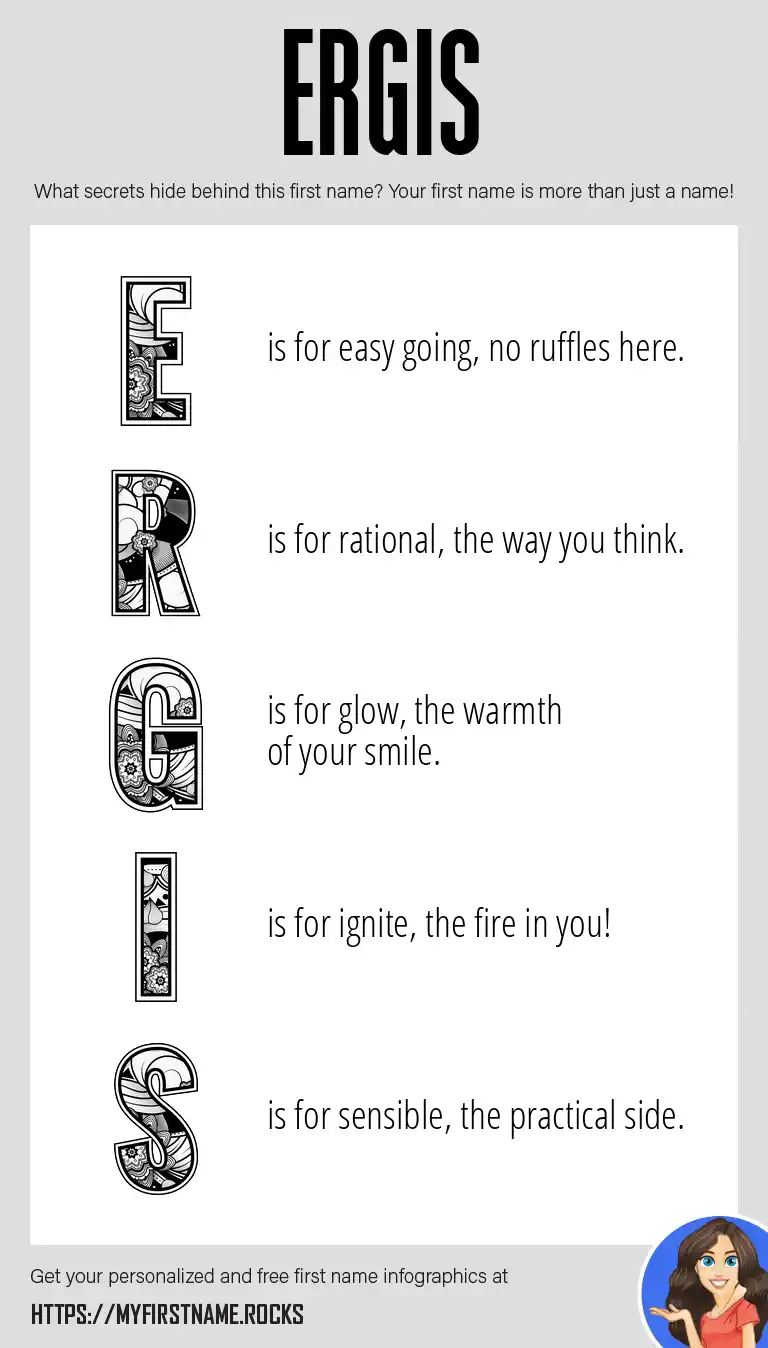 ERGIS

What secrets hide behind this first name? Your first name is more than just a name!

E is for easy going, no ruffles here.

R is for rational, the way you think.

G is for glow, the warmth of your smile.

I is for ignite, the fire in you!

S is for sensible, the practical side.

Get your personalized and free first name infographics at

HTTPS://MYFIRSTNAME.ROCKS