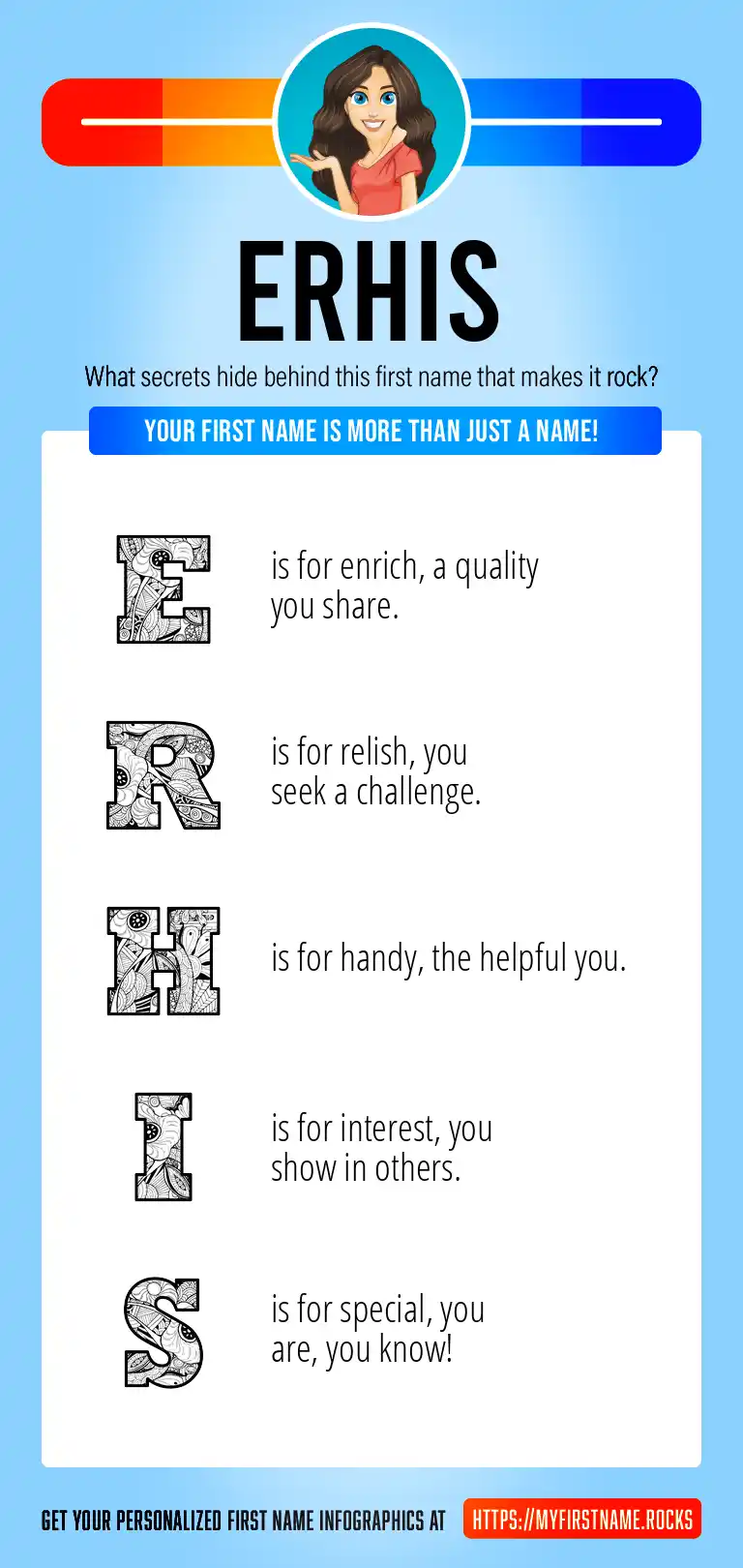 ERHIS

What secrets hide behind this first name that makes it rock?

YOUR FIRST NAME IS MORE THAN JUST A NAME!

E is for enrich, a quality you share.

R is for relish, you seek a challenge.

H is for handy, the helpful you.

I is for interest, you show in others.

S is for special, you are, you know!

GET YOUR PERSONALIZED FIRST NAME INFOGRAPHICS AT HTTPS://MYFIRSTNAME.ROCKS