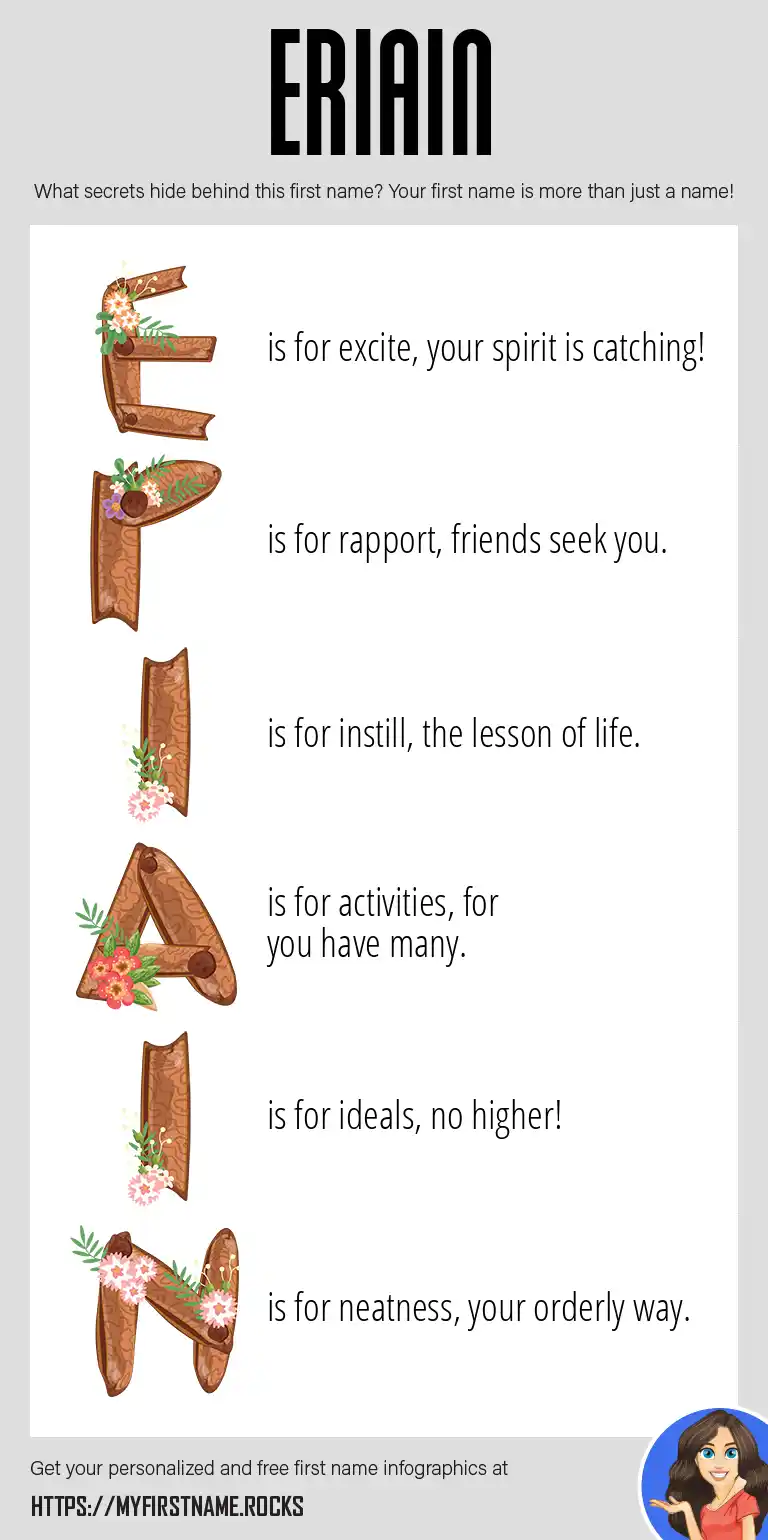 ERIAIN

What secrets hide behind this first name? Your first name is more than just a name!

E is for excite, your spirit is catching!

R is for rapport, friends seek you.

I is for instill, the lesson of life.

A is for activities, for you have many.

I is for ideals, no higher!

N is for neatness, your orderly way.

Get your personalized and free first name infographics at

HTTPS://MYFIRSTNAME.ROCKS