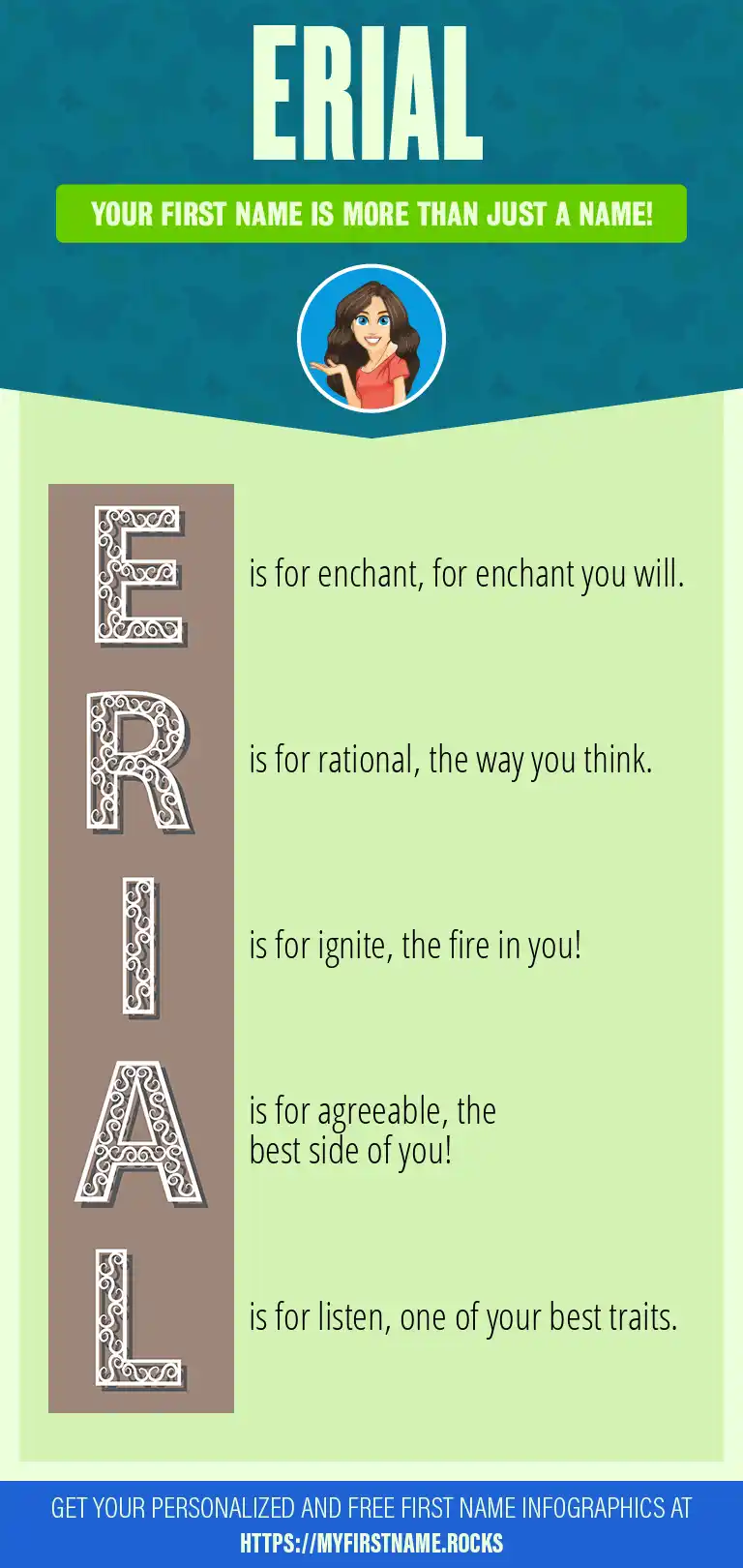 ERIAL

YOUR FIRST NAME IS MORE THAN JUST A NAME!

E is for enchant, for enchant you will.

R is for rational, the way you think.

I is for ignite, the fire in you!

A is for agreeable, the best side of you!

L is for listen, one of your best traits.

GET YOUR PERSONALIZED AND FREE FIRST NAME INFOGRAPHICS AT HTTPS://MYFIRSTNAME.ROCKS