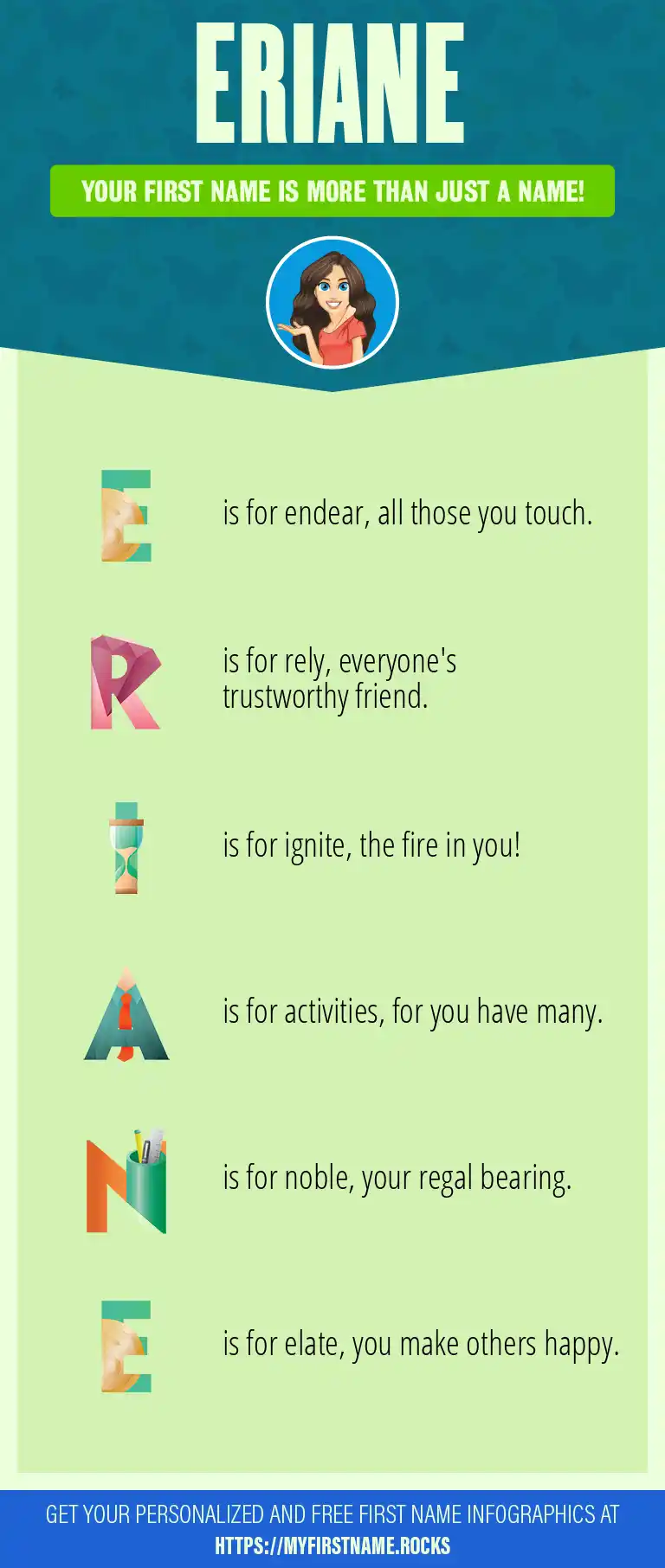 ERIANE

YOUR FIRST NAME IS MORE THAN JUST A NAME!

E is for endear, all those you touch.

R is for rely, everyone's trustworthy friend.

I is for ignite, the fire in you!

A is for activities, for you have many.

N is for noble, your regal bearing.

E is for elate, you make others happy.

GET YOUR PERSONALIZED AND FREE FIRST NAME INFOGRAPHICS AT HTTPS://MYFIRSTNAME.ROCKS