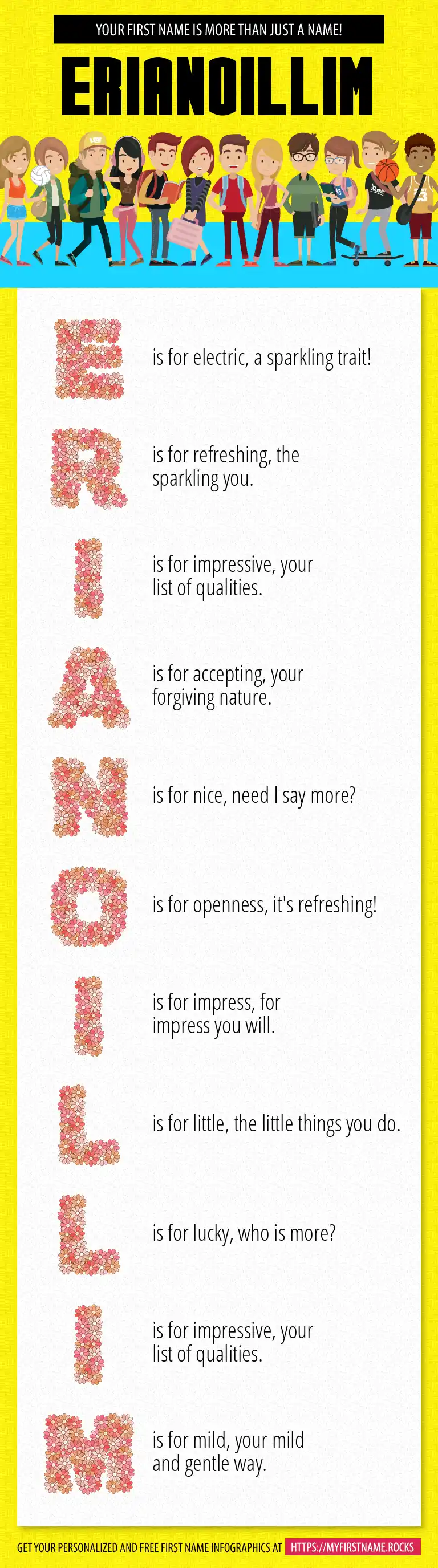 YOUR FIRST NAME IS MORE THAN JUST A NAME!

ERIANOILLIM

E is for electric, a sparkling trait!

R is for refreshing, the sparkling you.

I is for impressive, your list of qualities.

A is for accepting, your forgiving nature.

N is for nice, need I say more?

O is for openness, it's refreshing!

I is for impress, for impress you will.

L is for little, the little things you do.

L is for lucky, who is more?

I is for impressive, your list of qualities.

M is for mild, your mild and gentle way.

GET YOUR PERSONALIZED AND FREE FIRST NAME INFOGRAPHICS AT HTTPS://MYFIRSTNAME.ROCKS