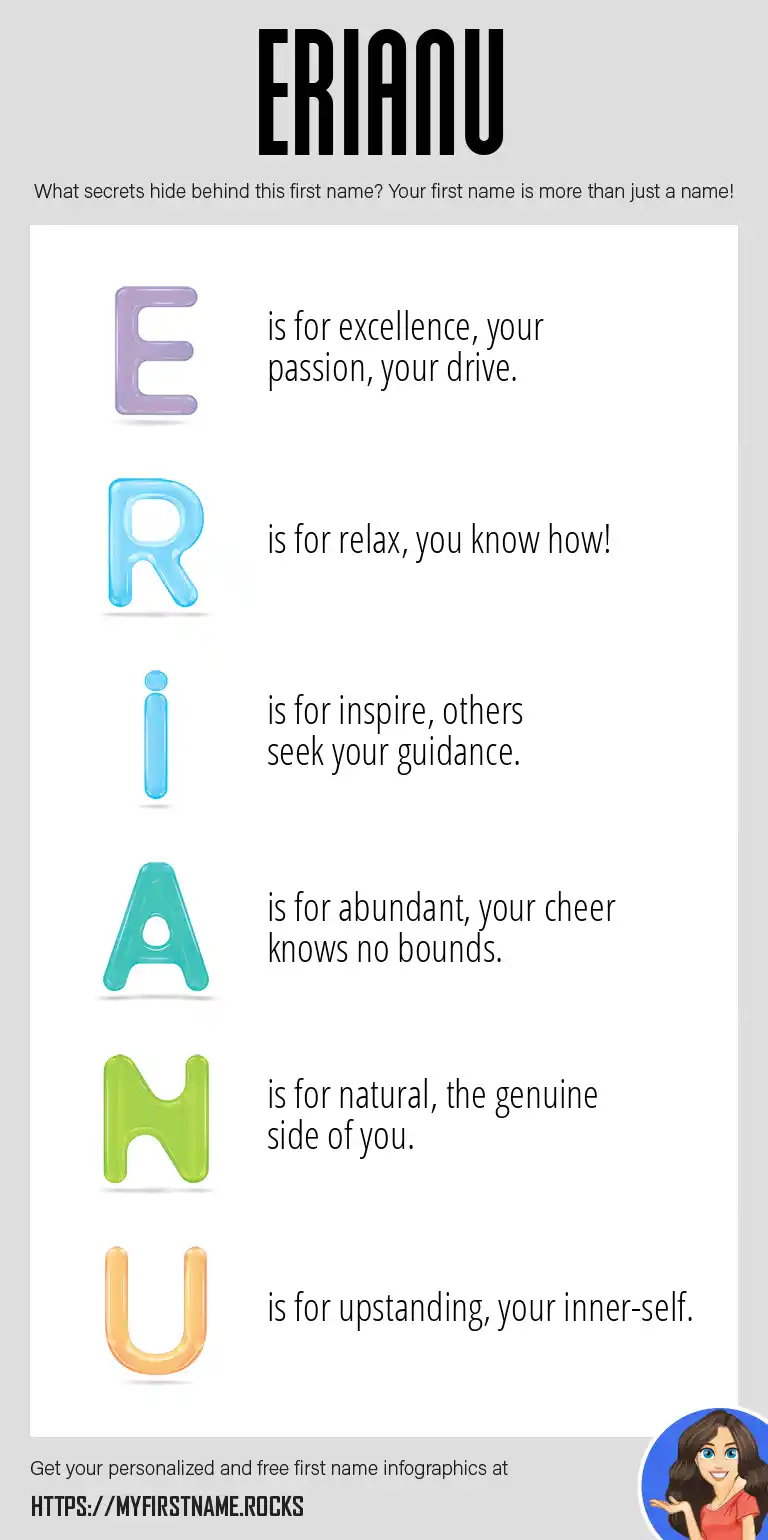 ERIANU

What secrets hide behind this first name? Your first name is more than just a name!

E is for excellence, your passion, your drive.

R is for relax, you know how!

i is for inspire, others seek your guidance.

A is for abundant, your cheer knows no bounds.

N is for natural, the genuine side of you.

U is for upstanding, your inner-self.

Get your personalized and free first name infographics at

HTTPS://MYFIRSTNAME.ROCKS