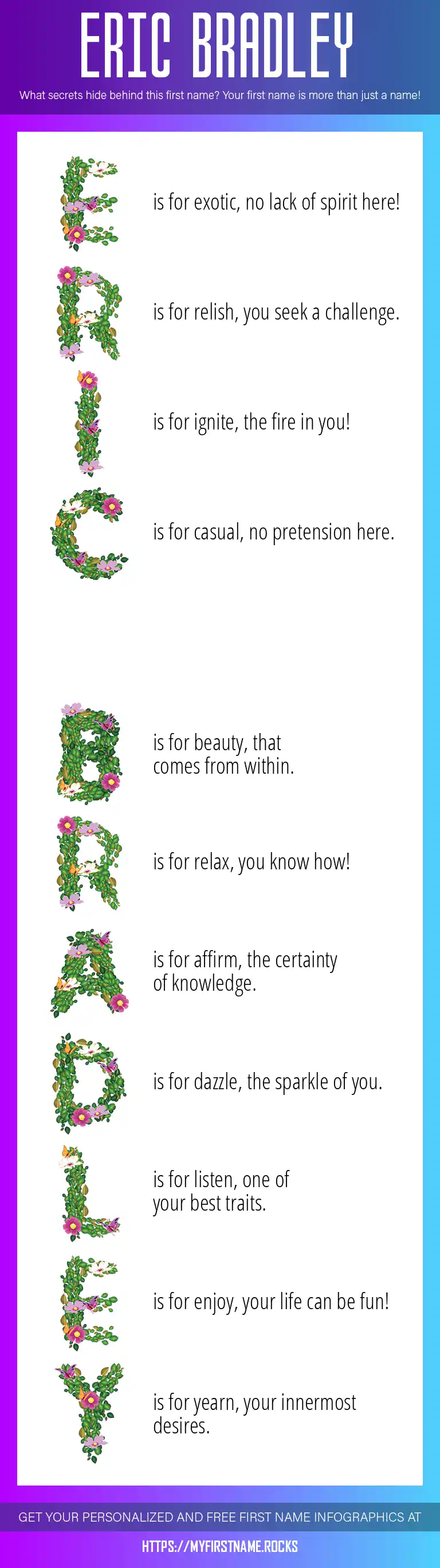 ERIC BRADLEY

What secrets hide behind this first name? Your first name is more than just a name!

E is for exotic, no lack of spirit here!

R is for relish, you seek a challenge.

I is for ignite, the fire in you!

C is for casual, no pretension here.

B is for beauty, that comes from within.

R is for relax, you know how!

A is for affirm, the certainty of knowledge.

D is for dazzle, the sparkle of you.

L is for listen, one of your best traits.

E is for enjoy, your life can be fun!

Y is for yearn, your innermost desires.

GET YOUR PERSONALIZED AND FREE FIRST NAME INFOGRAPHICS AT

HTTPS://MYFIRSTNAME.ROCKS