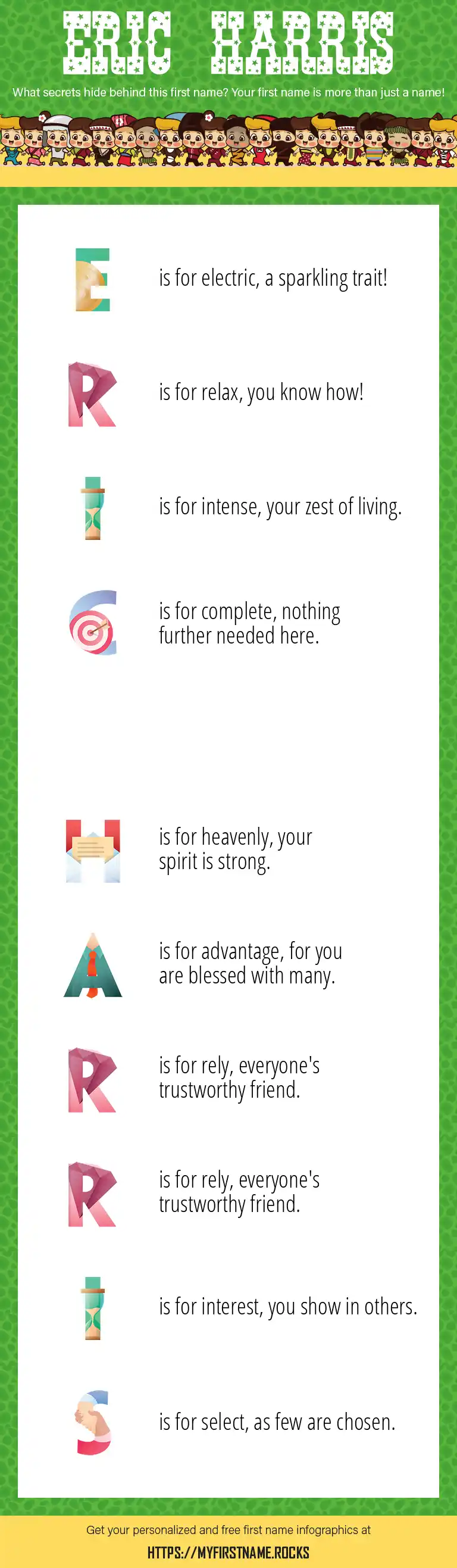 ERIC HARRIS

What secrets hide behind this first name? Your first name is more than just a name!

E is for electric, a sparkling trait!

R is for relax, you know how!

I is for intense, your zest of living.

C is for complete, nothing further needed here.

H is for heavenly, your spirit is strong.

A is for advantage, for you are blessed with many.

R is for rely, everyone's trustworthy friend.

R is for rely, everyone's trustworthy friend.

I is for interest, you show in others.

S is for select, as few are chosen.

Get your personalized and free first name infographics at

HTTPS://MYFIRSTNAME.ROCKS