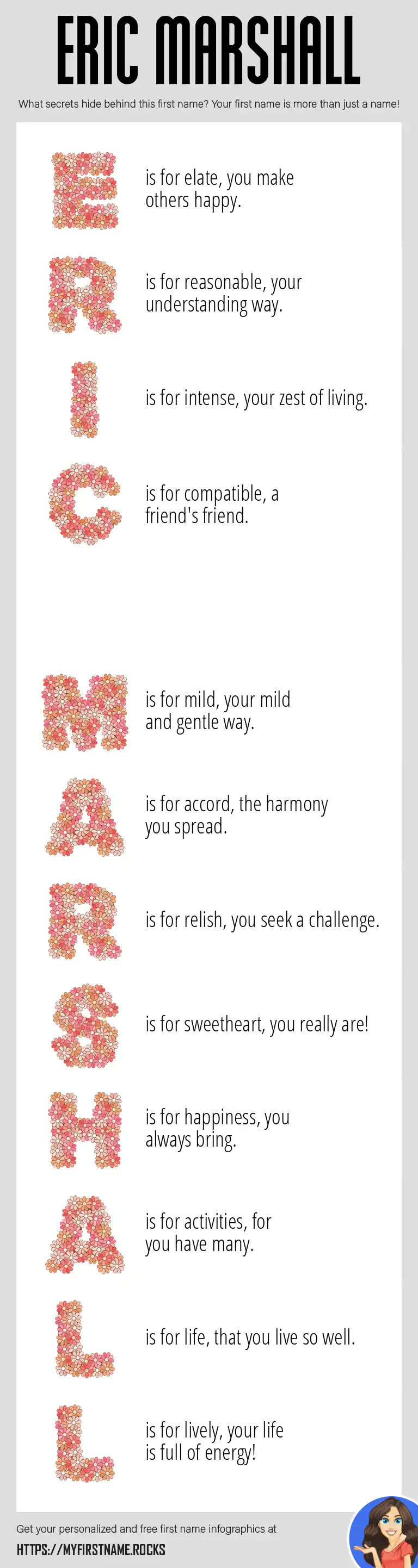 ERIC MARSHALL

What secrets hide behind this first name? Your first name is more than just a name!

E is for elate, you make others happy.

R is for reasonable, your understanding way.

I is for intense, your zest of living.

C is for compatible, a friend's friend.

M is for mild, your mild and gentle way.

A is for accord, the harmony you spread.

R is for relish, you seek a challenge.

S is for sweetheart, you really are!

H is for happiness, you always bring.

A is for activities, for you have many.

L is for life, that you live so well.

L is for lively, your life is full of energy!

Get your personalized and free first name infographics at

HTTPS://MYFIRSTNAME.ROCKS