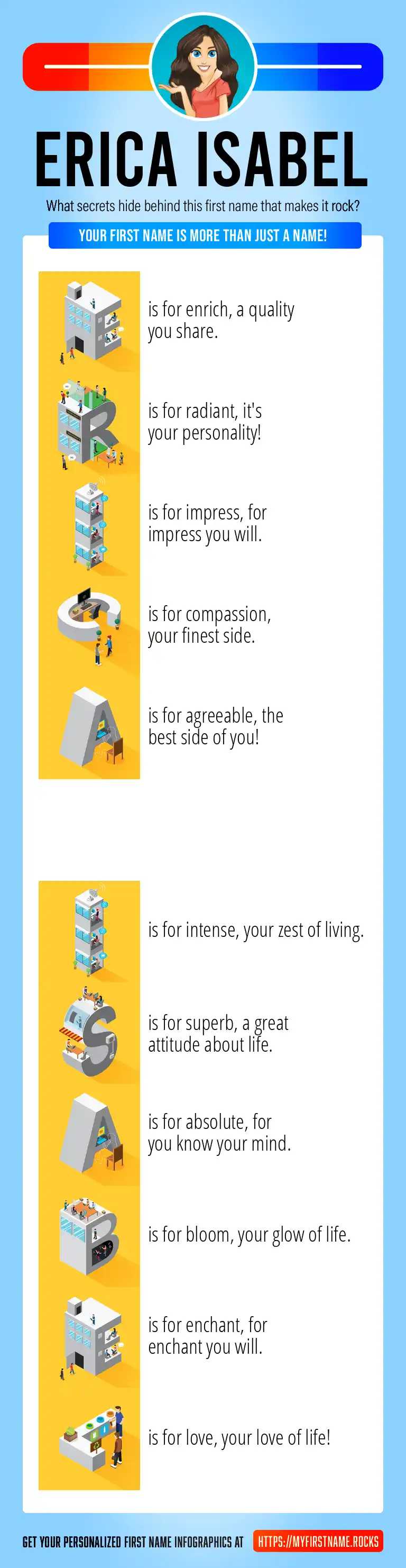 ERICA ISABEL

What secrets hide behind this first name that makes it rock?

YOUR FIRST NAME IS MORE THAN JUST A NAME!

E is for enrich, a quality you share.

R is for radiant, it's your personality!

I is for impress, for impress you will.

C is for compassion, your finest side.

A is for agreeable, the best side of you!

I is for intense, your zest of living.

S is for superb, a great attitude about life.

A is for absolute, for you know your mind.

B is for bloom, your glow of life.

E is for enchant, for enchant you will.

L is for love, your love of life!

GET YOUR PERSONALIZED FIRST NAME INFOGRAPHICS AT HTTPS://MYFIRSTNAME.ROCKS