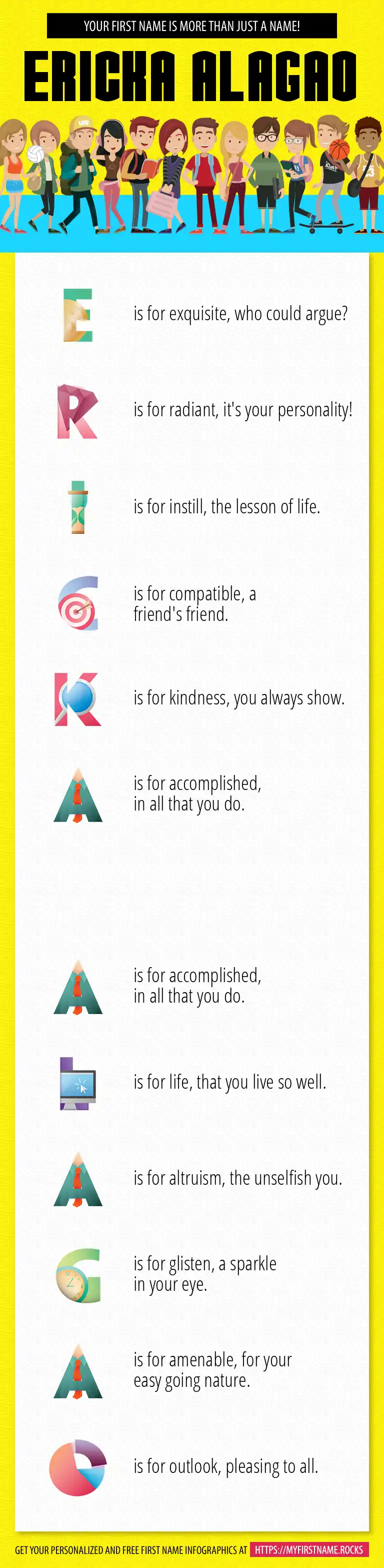 YOUR FIRST NAME IS MORE THAN JUST A NAME!

ERICKA ALAGAO

E is for exquisite, who could argue?

R is for radiant, it's your personality!

I is for instill, the lesson of life.

C is for compatible, a friend's friend.

K is for kindness, you always show.

A is for accomplished, in all that you do.

A is for accomplished, in all that you do.

L is for life, that you live so well.

A is for altruism, the unselfish you.

G is for glisten, a sparkle in your eye.

A is for amenable, for your easy going nature.

O is for outlook, pleasing to all.

GET YOUR PERSONALIZED AND FREE FIRST NAME INFOGRAPHICS AT HTTPS://MYFIRSTNAME.ROCKS