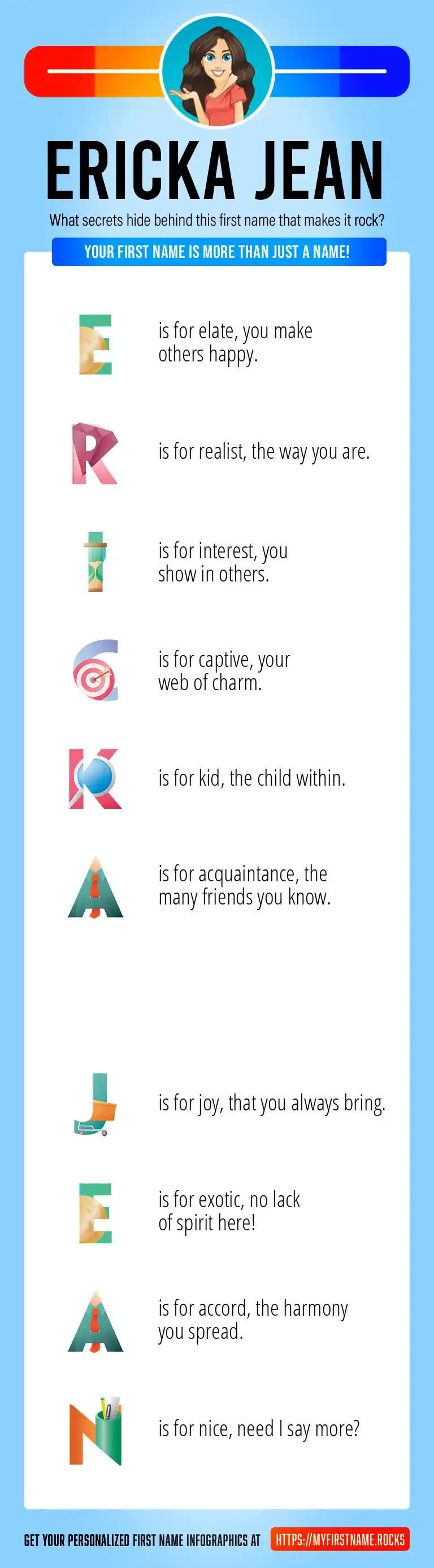 ERICKA JEAN

What secrets hide behind this first name that makes it rock?

YOUR FIRST NAME IS MORE THAN JUST A NAME!

E is for elate, you make others happy.

R is for realist, the way you are.

I is for interest, you show in others.

C is for captive, your web of charm.

K is for kid, the child within.

A is for acquaintance, the many friends you know.

J is for joy, that you always bring.

E is for exotic, no lack of spirit here!

A is for accord, the harmony you spread.

N is for nice, need I say more?

GET YOUR PERSONALIZED FIRST NAME INFOGRAPHICS AT HTTPS://MYFIRSTNAME.ROCKS