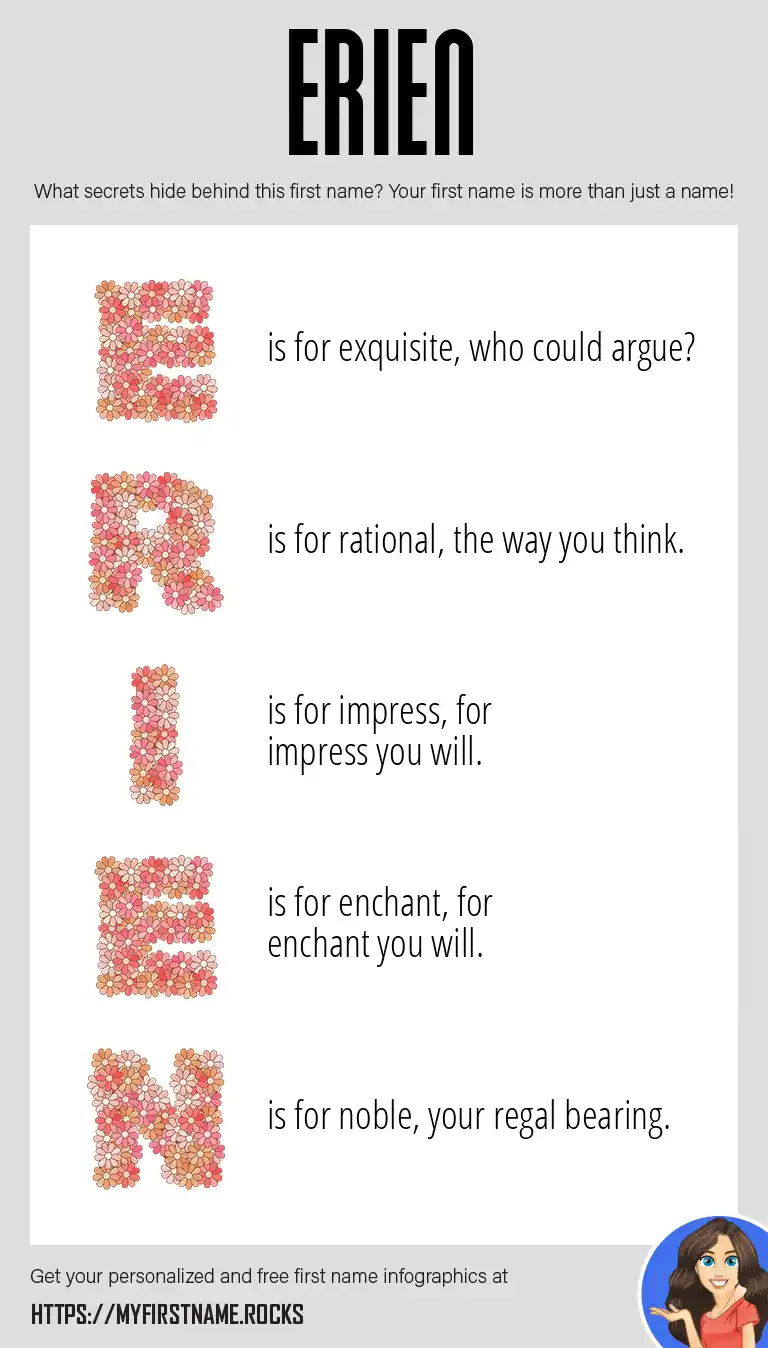 ERIEN

What secrets hide behind this first name? Your first name is more than just a name!

E is for exquisite, who could argue?

R is for rational, the way you think.

I is for impress, for impress you will.

E is for enchant, for enchant you will.

N is for noble, your regal bearing.

Get your personalized and free first name infographics at

HTTPS://MYFIRSTNAME.ROCKS