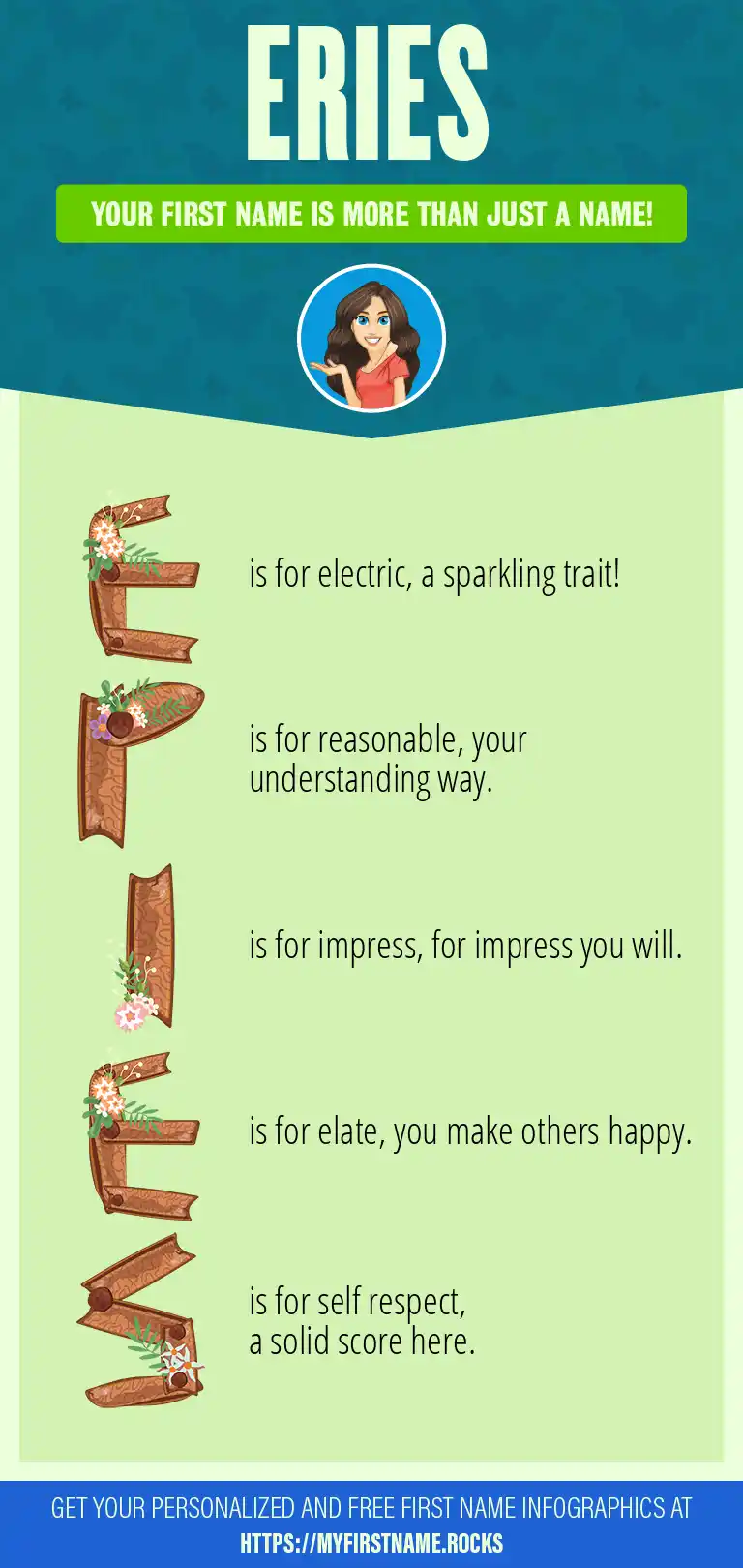 ERIES

YOUR FIRST NAME IS MORE THAN JUST A NAME!

E is for electric, a sparkling trait!

R is for reasonable, your understanding way.

I is for impress, for impress you will.

E is for elate, you make others happy.

S is for self respect, a solid score here.

GET YOUR PERSONALIZED AND FREE FIRST NAME INFOGRAPHICS AT HTTPS://MYFIRSTNAME.ROCKS