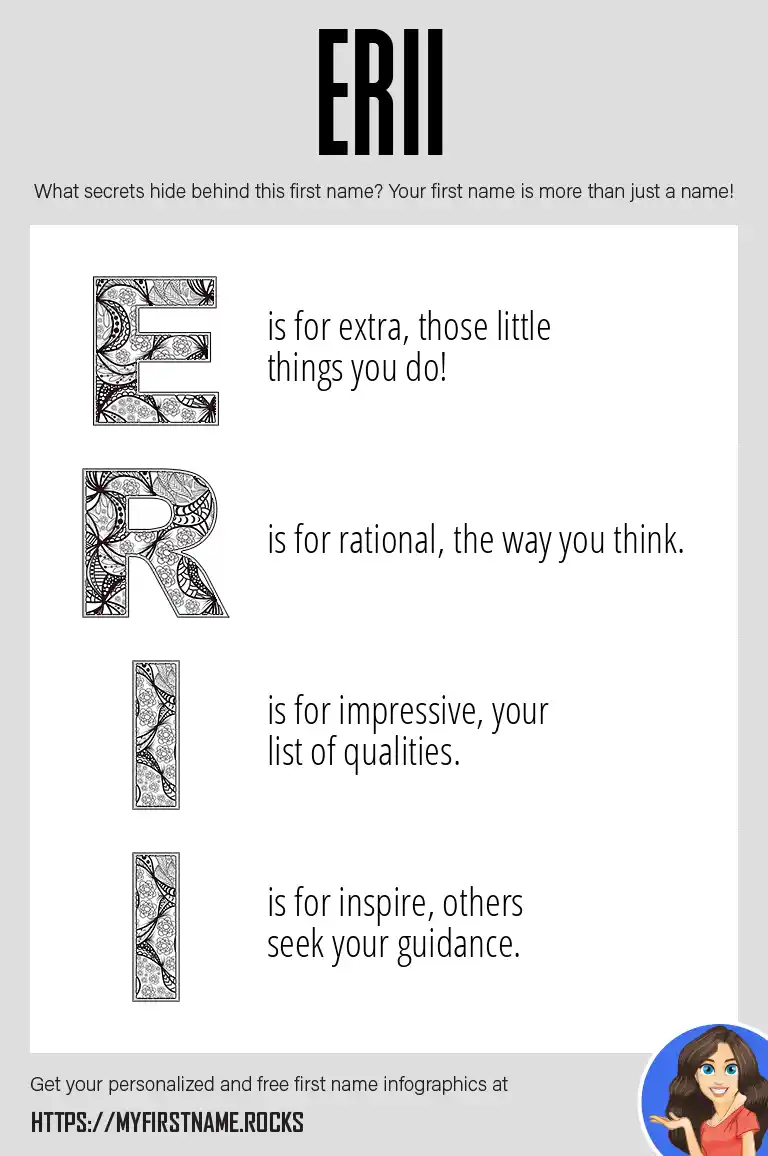 ERII

What secrets hide behind this first name? Your first name is more than just a name!

E is for extra, those little things you do!

R is for rational, the way you think.

I is for impressive, your list of qualities.

I is for inspire, others seek your guidance.

Get your personalized and free first name infographics at

HTTPS://MYFIRSTNAME.ROCKS