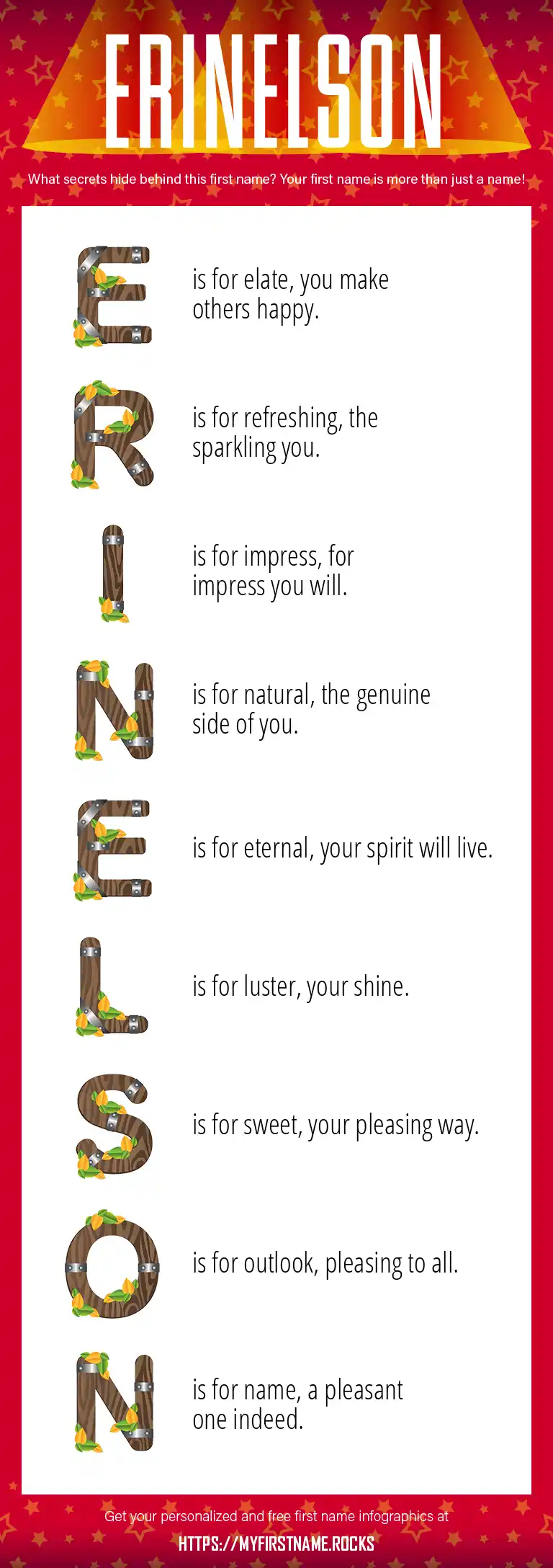 ERINELSON

What secrets hide behind this first name? Your first name is more than just a name!

E is for elate, you make others happy.

R is for refreshing, the sparkling you.

I is for impress, for impress you will.

N is for natural, the genuine side of you.

E is for eternal, your spirit will live.

L is for luster, your shine.

S is for sweet, your pleasing way.

O is for outlook, pleasing to all.

N is for name, a pleasant one indeed.

Get your personalized and free first name infographics at

HTTPS://MYFIRSTNAME.ROCKS