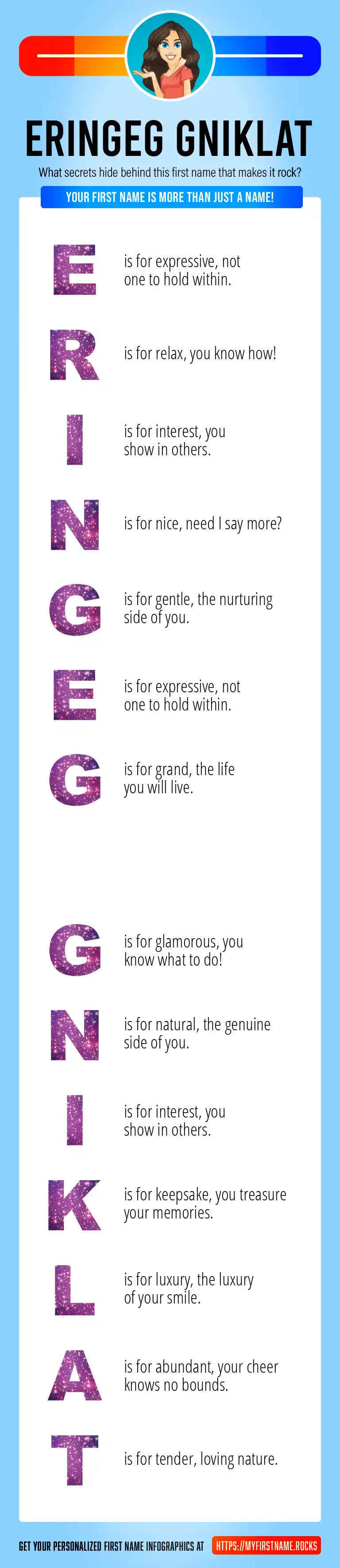 ERINGEG GNIKLAT

What secrets hide behind this first name that makes it rock?

YOUR FIRST NAME IS MORE THAN JUST A NAME!

E is for expressive, not one to hold within.

R is for relax, you know how!

I is for interest, you show in others.

N is for nice, need I say more?

G is for gentle, the nurturing side of you.

E is for expressive, not one to hold within.

G is for grand, the life you will live.

G is for glamorous, you know what to do!

N is for natural, the genuine side of you.

I is for interest, you show in others.

K is for keepsake, you treasure your memories.

L is for luxury, the luxury of your smile.

A is for abundant, your cheer knows no bounds.

T is for tender, loving nature.

GET YOUR PERSONALIZED FIRST NAME INFOGRAPHICS AT HTTPS://MYFIRSTNAME.ROCKS