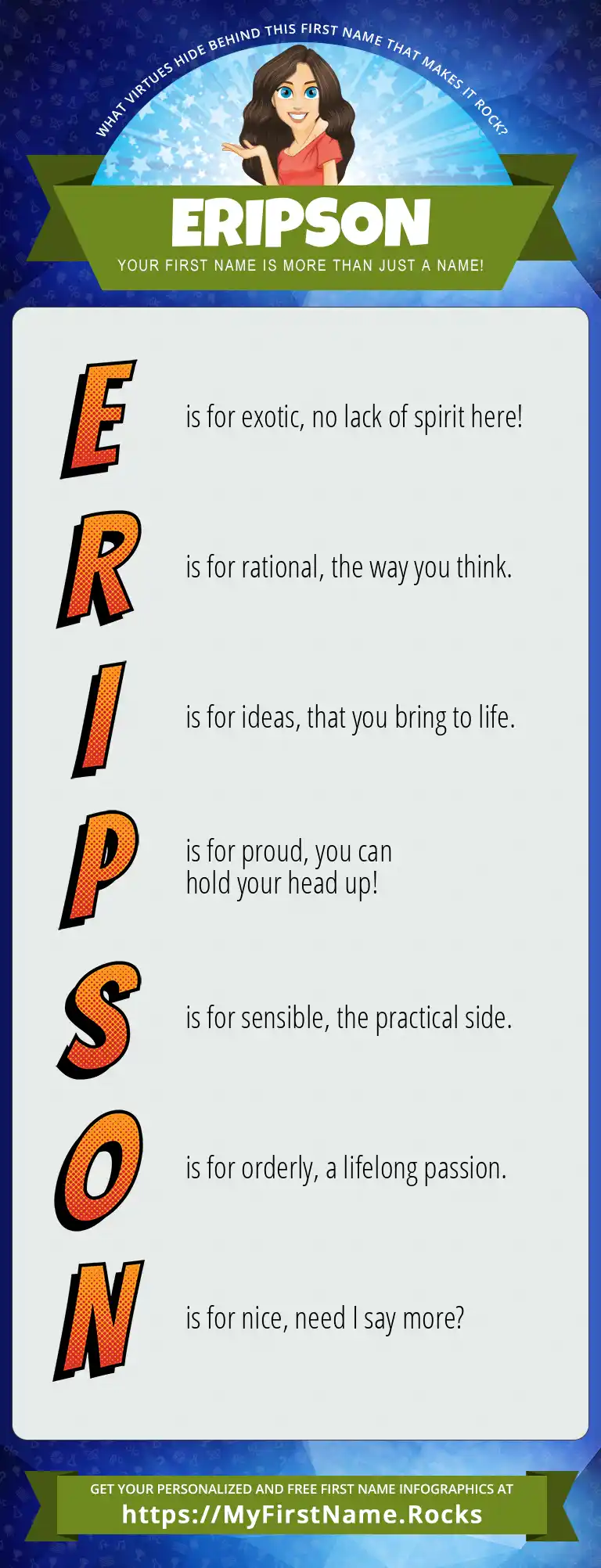 WHAT VIRTUES HIDE BEHIND THIS FIRST NAME THAT MAKES IT ROCK?

ERIPSON

YOUR FIRST NAME IS MORE THAN JUST A NAME!

E is for exotic, no lack of spirit here!

R is for rational, the way you think.

I is for ideas, that you bring to life.

P is for proud, you can hold your head up!

S is for sensible, the practical side.

O is for orderly, a lifelong passion.

N is for nice, need I say more?

GET YOUR PERSONALIZED AND FREE FIRST NAME INFOGRAPHICS AT
https://MyFirstName.Rocks