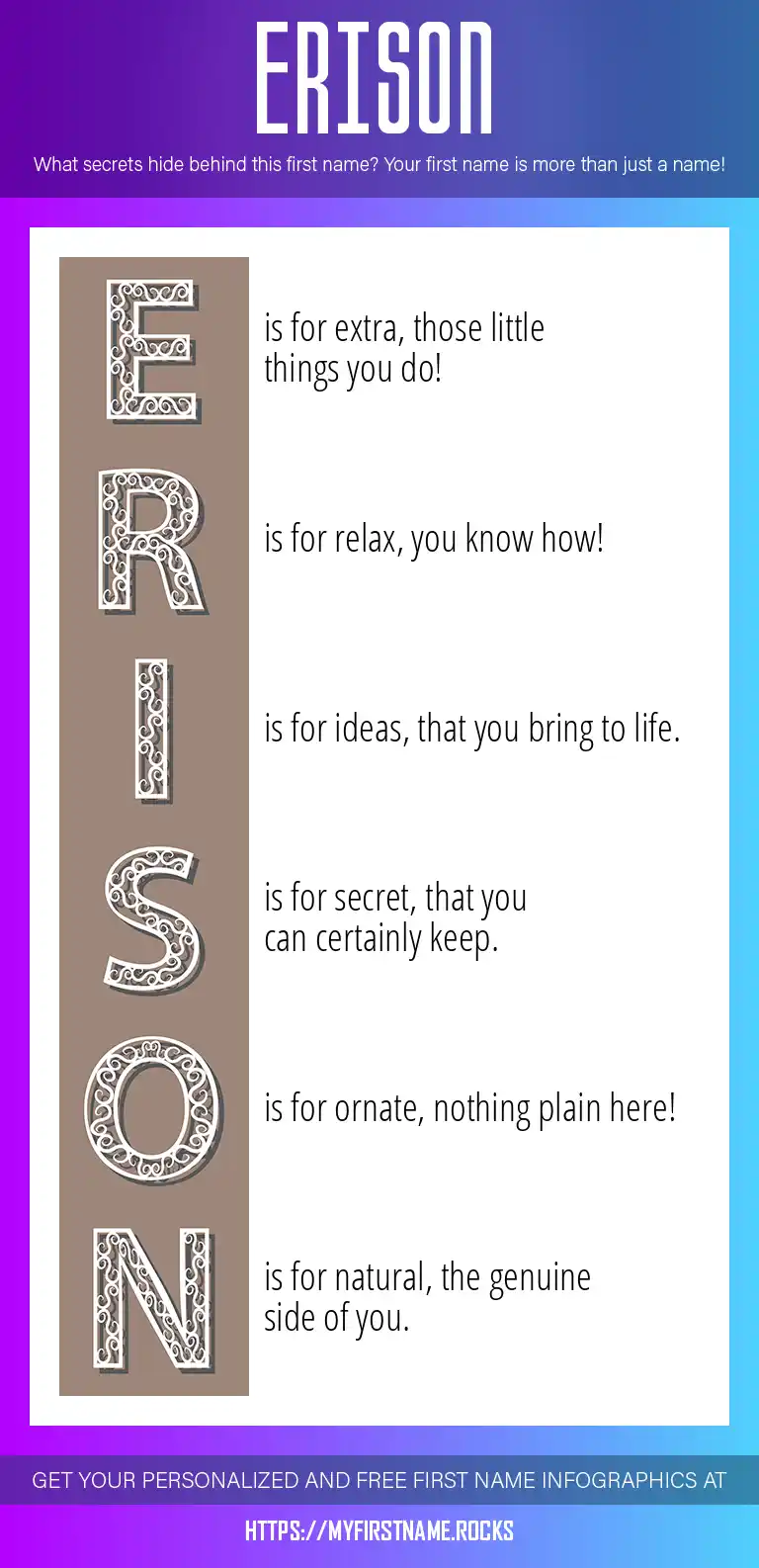 ERISON

What secrets hide behind this first name? Your first name is more than just a name!

E is for extra, those little things you do!

R is for relax, you know how!

I is for ideas, that you bring to life.

S is for secret, that you can certainly keep.

O is for ornate, nothing plain here!

N is for natural, the genuine side of you.

GET YOUR PERSONALIZED AND FREE FIRST NAME INFOGRAPHICS AT

HTTPS://MYFIRSTNAME.ROCKS