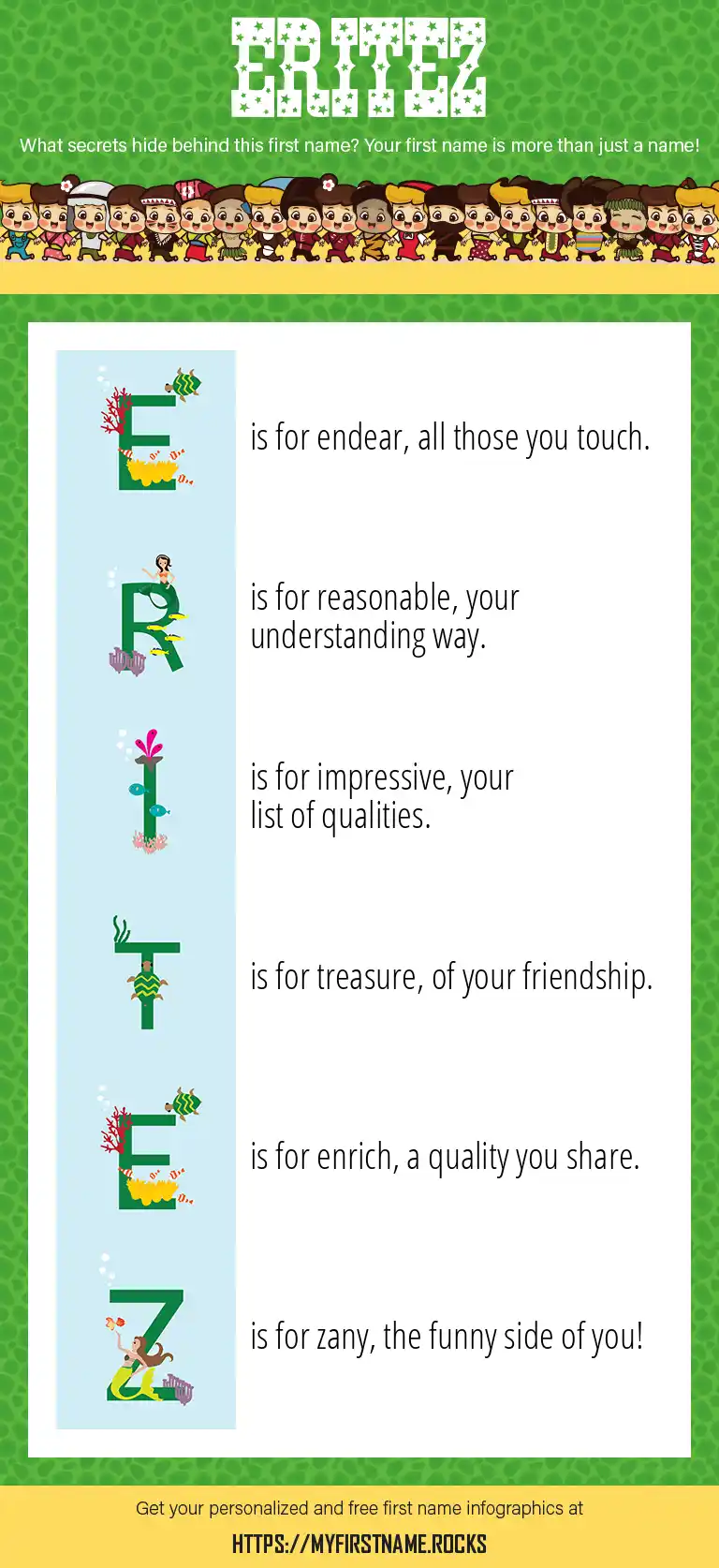 ERITEZ

What secrets hide behind this first name? Your first name is more than just a name!

E is for endear, all those you touch.

R is for reasonable, your understanding way.

I is for impressive, your list of qualities.

T is for treasure, of your friendship.

E is for enrich, a quality you share.

Z is for zany, the funny side of you!

Get your personalized and free first name infographics at

HTTPS://MYFIRSTNAME.ROCKS