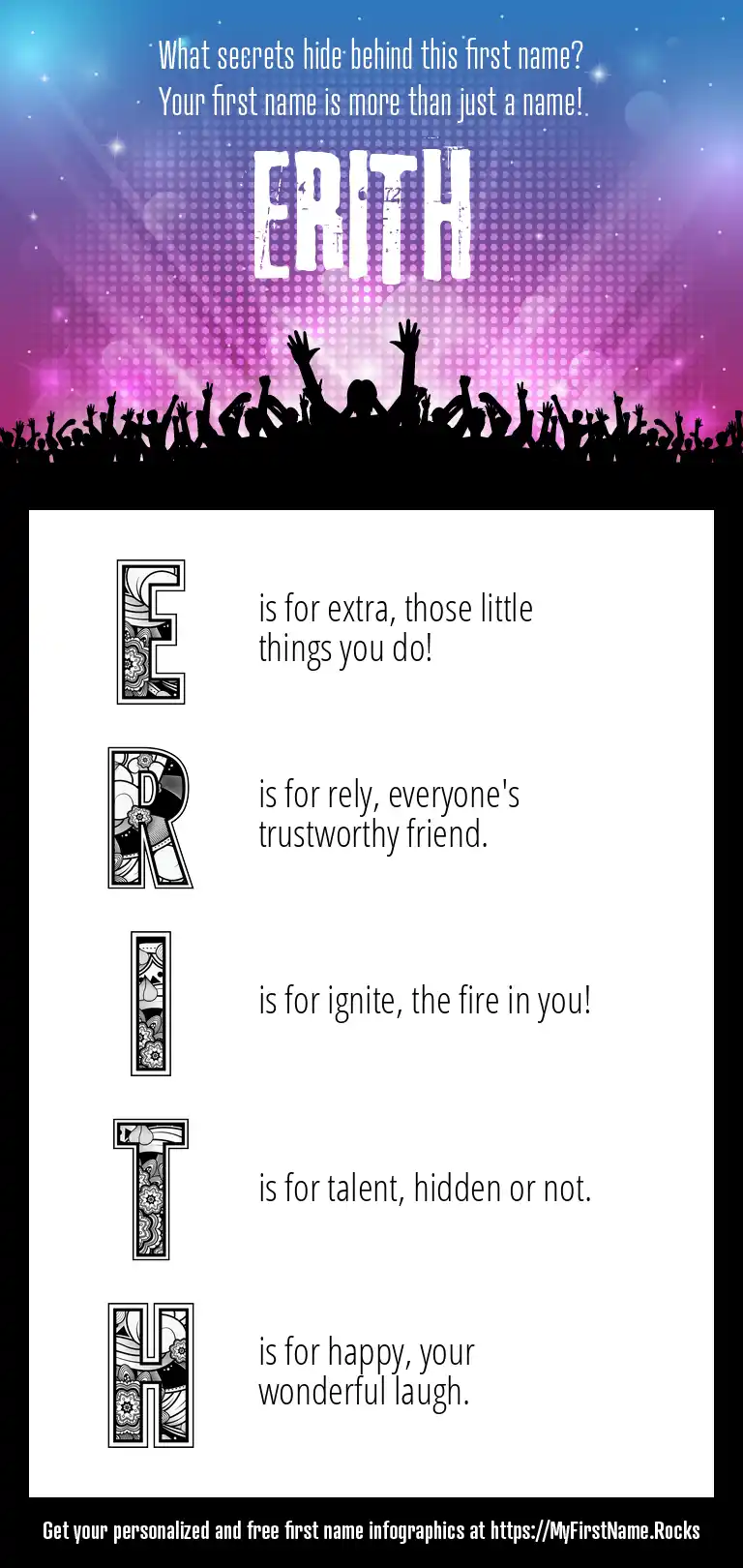 What secrets hide behind this first name?
Your first name is more than just a name!

ERITH

E is for extra, those little things you do!

R is for rely, everyone's trustworthy friend.

I is for ignite, the fire in you!

T is for talent, hidden or not.

H is for happy, your wonderful laugh.

Get your personalized and free first name infographics at https://MyFirstName.Rocks