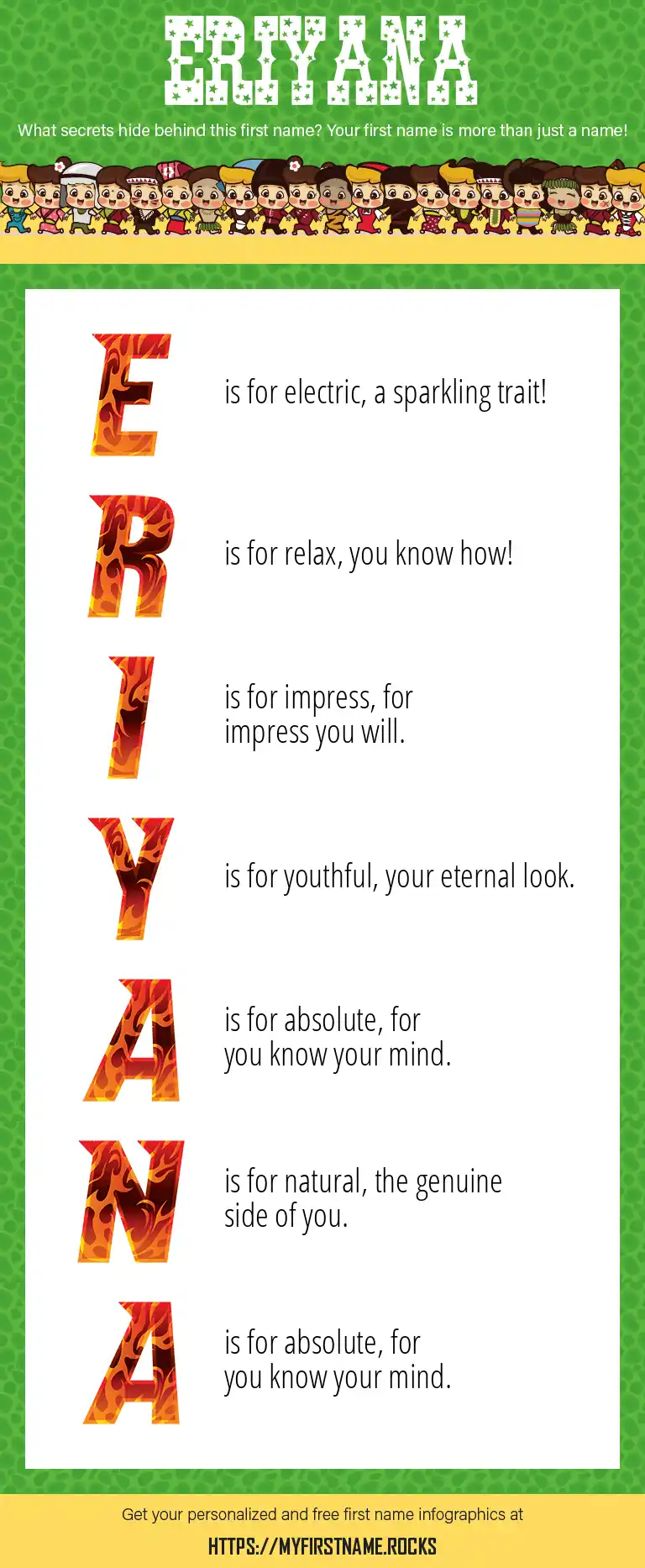 ERIYANA

What secrets hide behind this first name? Your first name is more than just a name!

E is for electric, a sparkling trait!

R is for relax, you know how!

I is for impress, for impress you will.

Y is for youthful, your eternal look.

A is for absolute, for you know your mind.

N is for natural, the genuine side of you.

A is for absolute, for you know your mind.

Get your personalized and free first name infographics at

HTTPS://MYFIRSTNAME.ROCKS