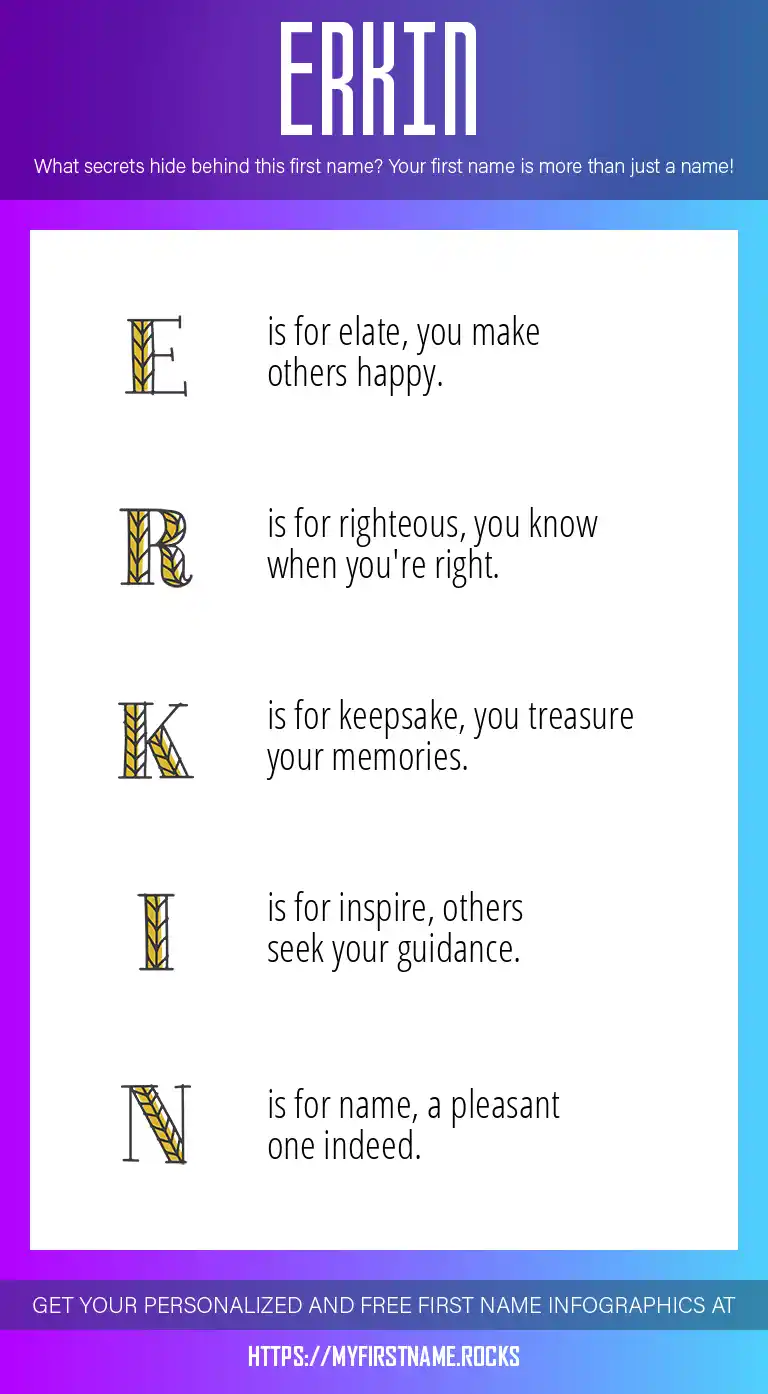 ERKIN

What secrets hide behind this first name? Your first name is more than just a name!

E is for elate, you make others happy.

R is for righteous, you know when you're right.

K is for keepsake, you treasure your memories.

I is for inspire, others seek your guidance.

N is for name, a pleasant one indeed.

GET YOUR PERSONALIZED AND FREE FIRST NAME INFOGRAPHICS AT

HTTPS://MYFIRSTNAME.ROCKS