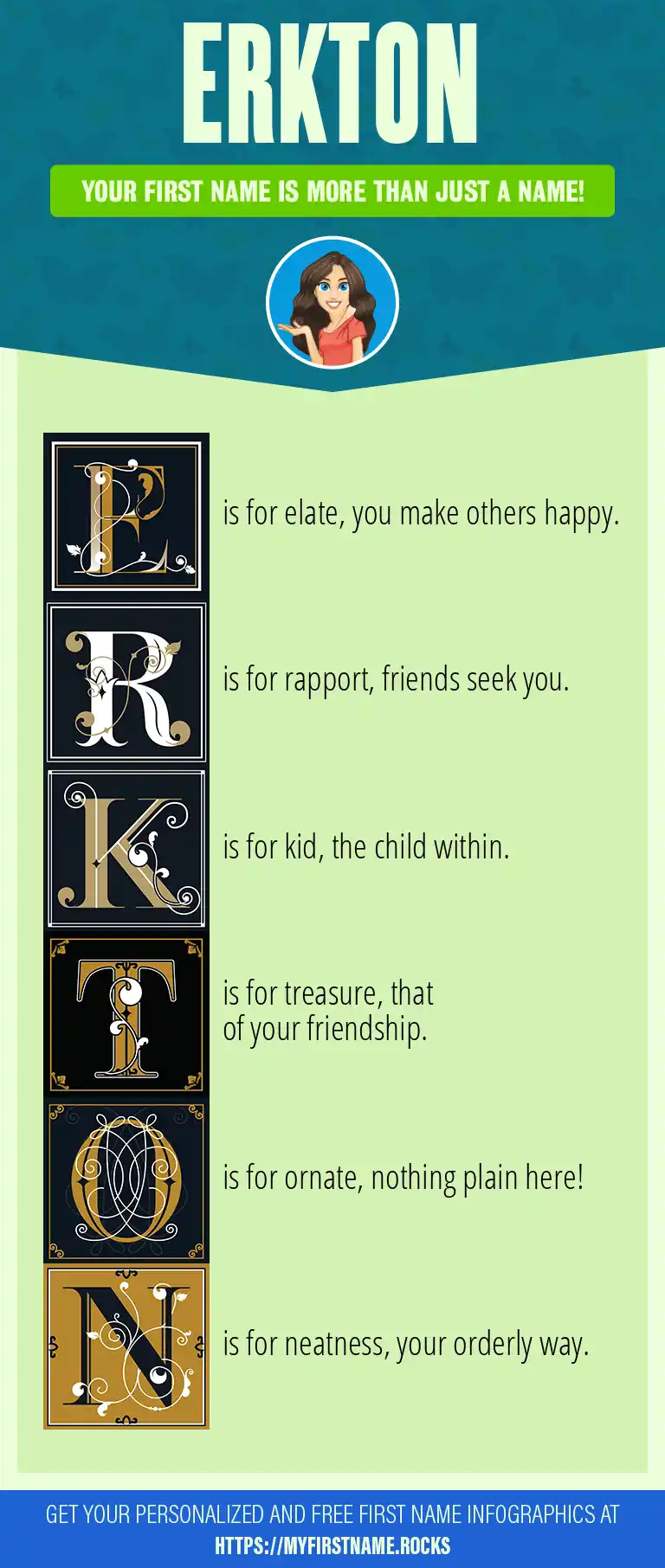 ERKTON

YOUR FIRST NAME IS MORE THAN JUST A NAME!

E is for elate, you make others happy.

R is for rapport, friends seek you.

K is for kid, the child within.

T is for treasure, that of your friendship.

O is for ornate, nothing plain here!

N is for neatness, your orderly way.

GET YOUR PERSONALIZED AND FREE FIRST NAME INFOGRAPHICS AT HTTPS://MYFIRSTNAME.ROCKS