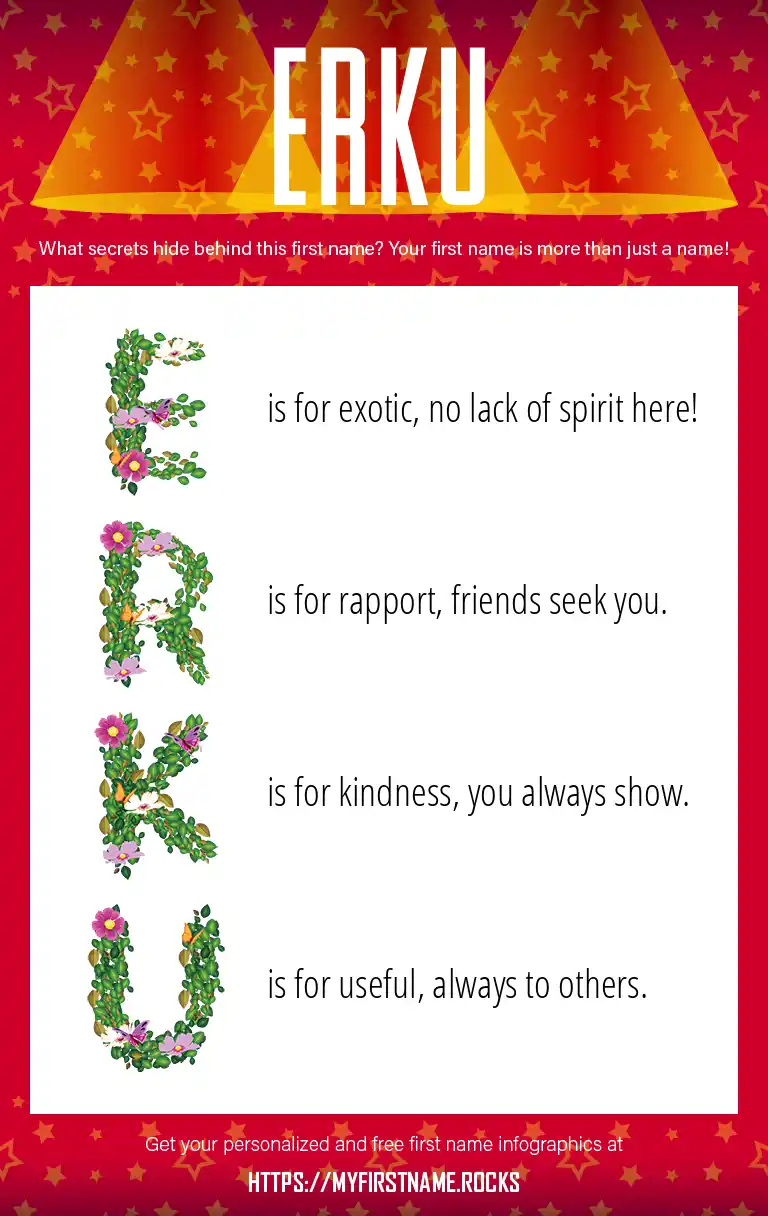 ERKU

What secrets hide behind this first name? Your first name is more than just a name!

E is for exotic, no lack of spirit here!

R is for rapport, friends seek you.

K is for kindness, you always show.

U is for useful, always to others.

Get your personalized and free first name infographics at

HTTPS://MYFIRSTNAME.ROCKS