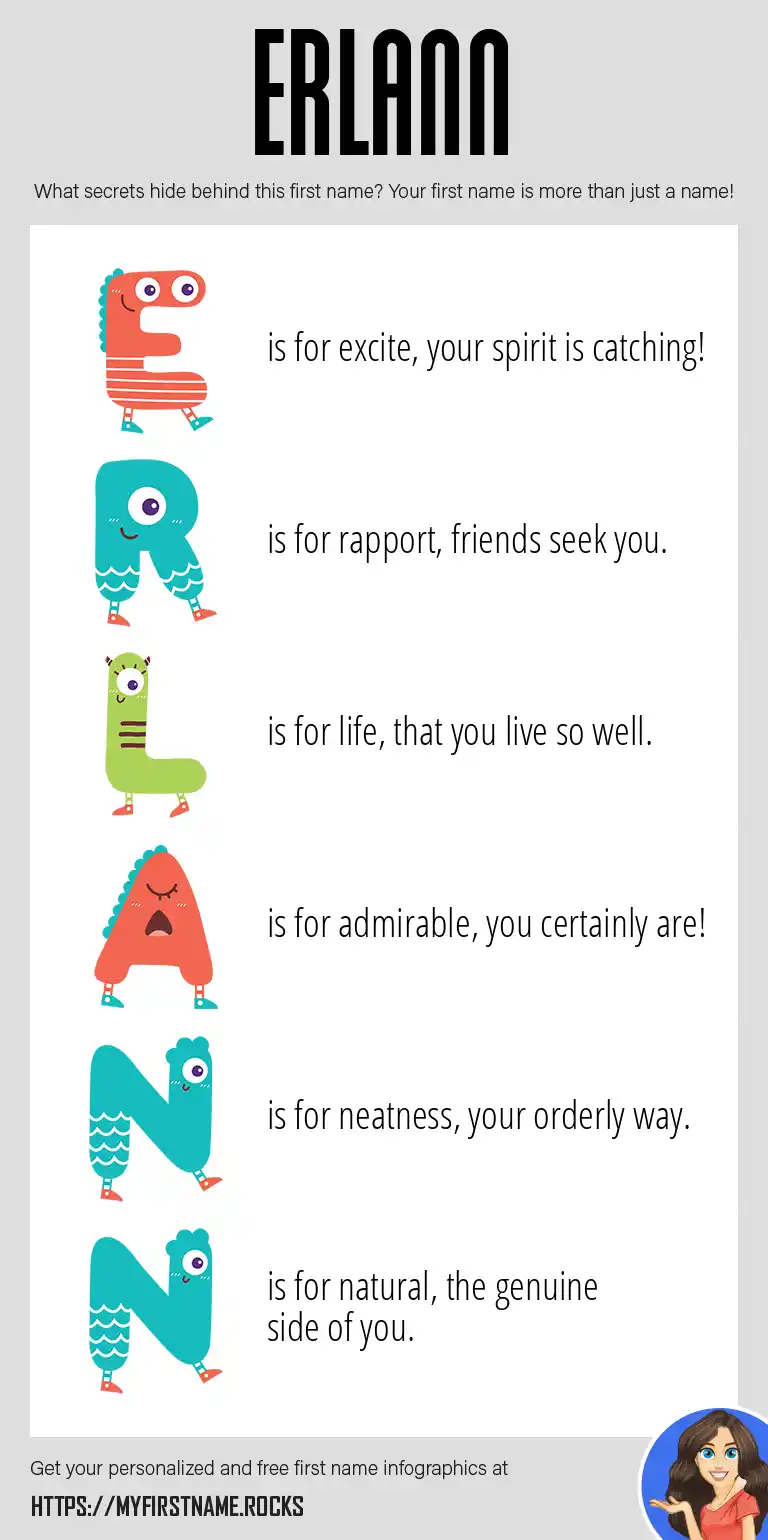 ERLANN

What secrets hide behind this first name? Your first name is more than just a name!

E is for excite, your spirit is catching!

R is for rapport, friends seek you.

L is for life, that you live so well.

A is for admirable, you certainly are!

N is for neatness, your orderly way.

N is for natural, the genuine side of you.

Get your personalized and free first name infographics at

HTTPS://MYFIRSTNAME.ROCKS