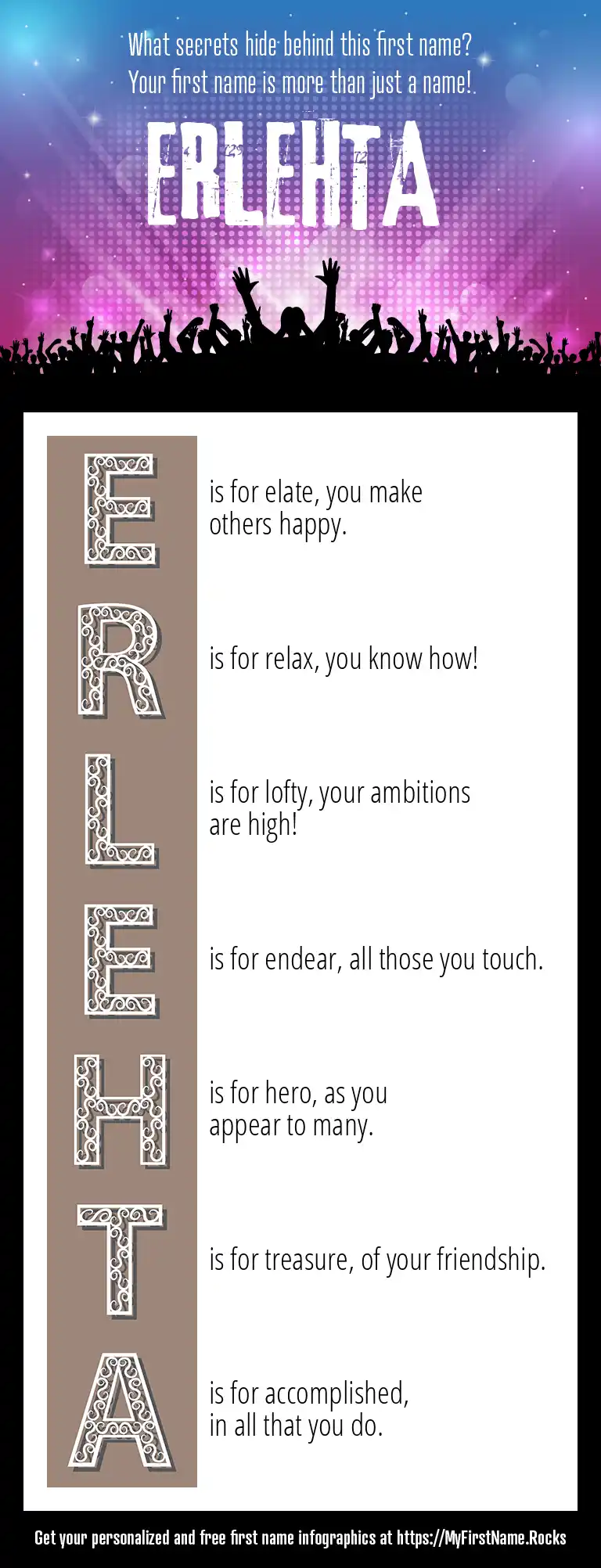 What secrets hide behind this first name?
Your first name is more than just a name!

ERLEHTA

E is for elate, you make others happy.

R is for relax, you know how!

L is for lofty, your ambitions are high!

E is for endear, all those you touch.

H is for hero, as you appear to many.

T is for treasure, of your friendship.

A is for accomplished, in all that you do.

Get your personalized and free first name infographics at https://MyFirstName.Rocks